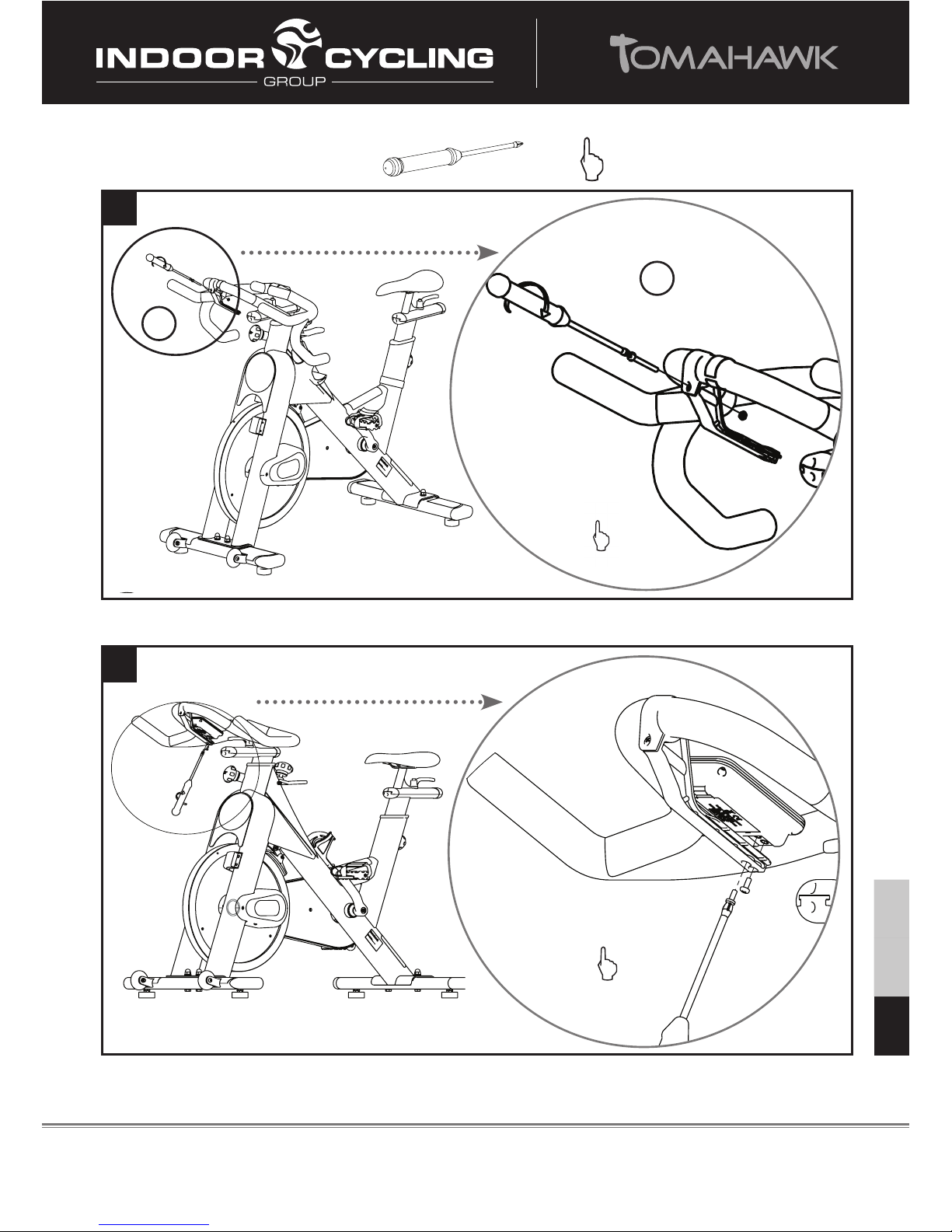 INDOOR CYCLING GROUP

TOMAHAWK