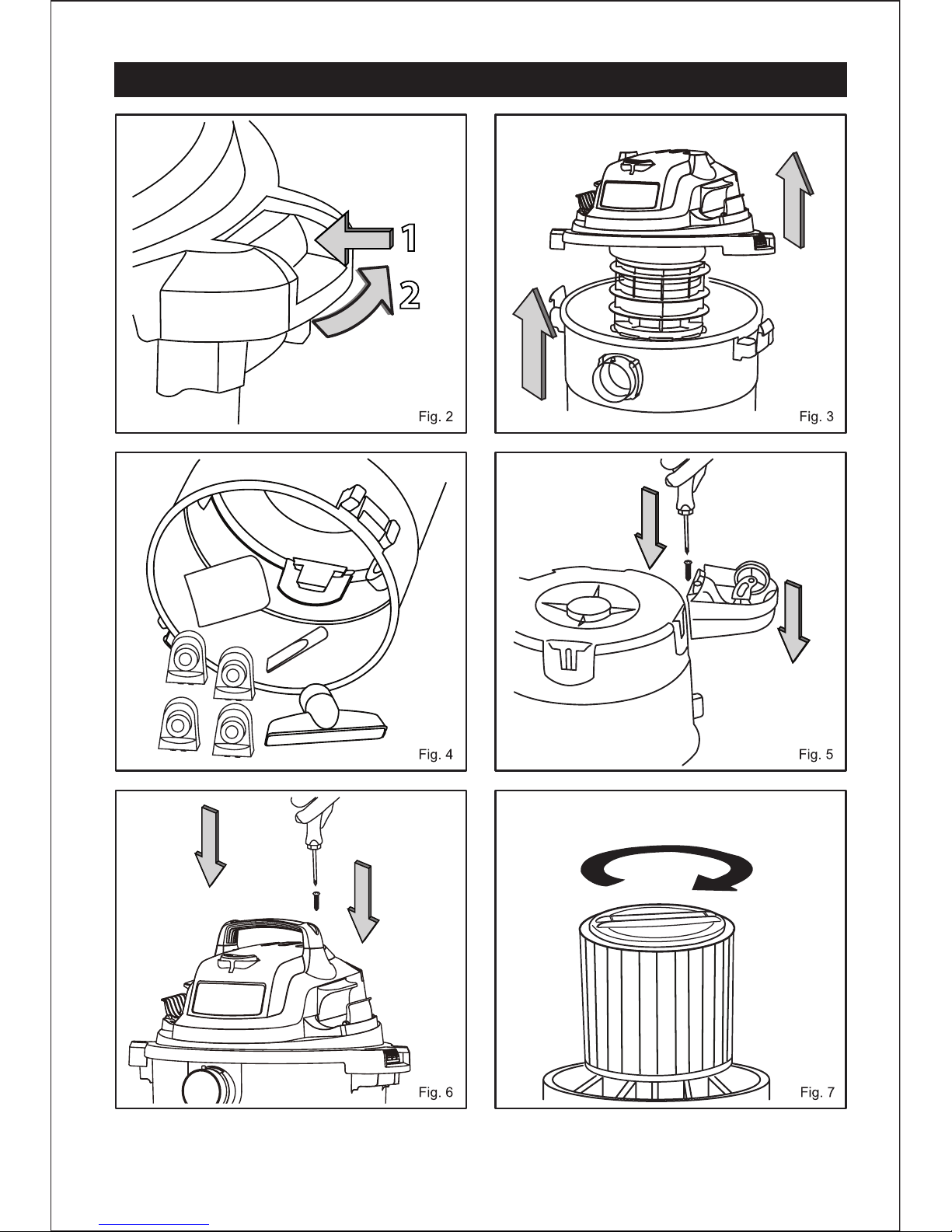 1
2
Fig. 2

Fig. 3

Fig. 4

Fig. 5

Fig. 6

Fig. 7