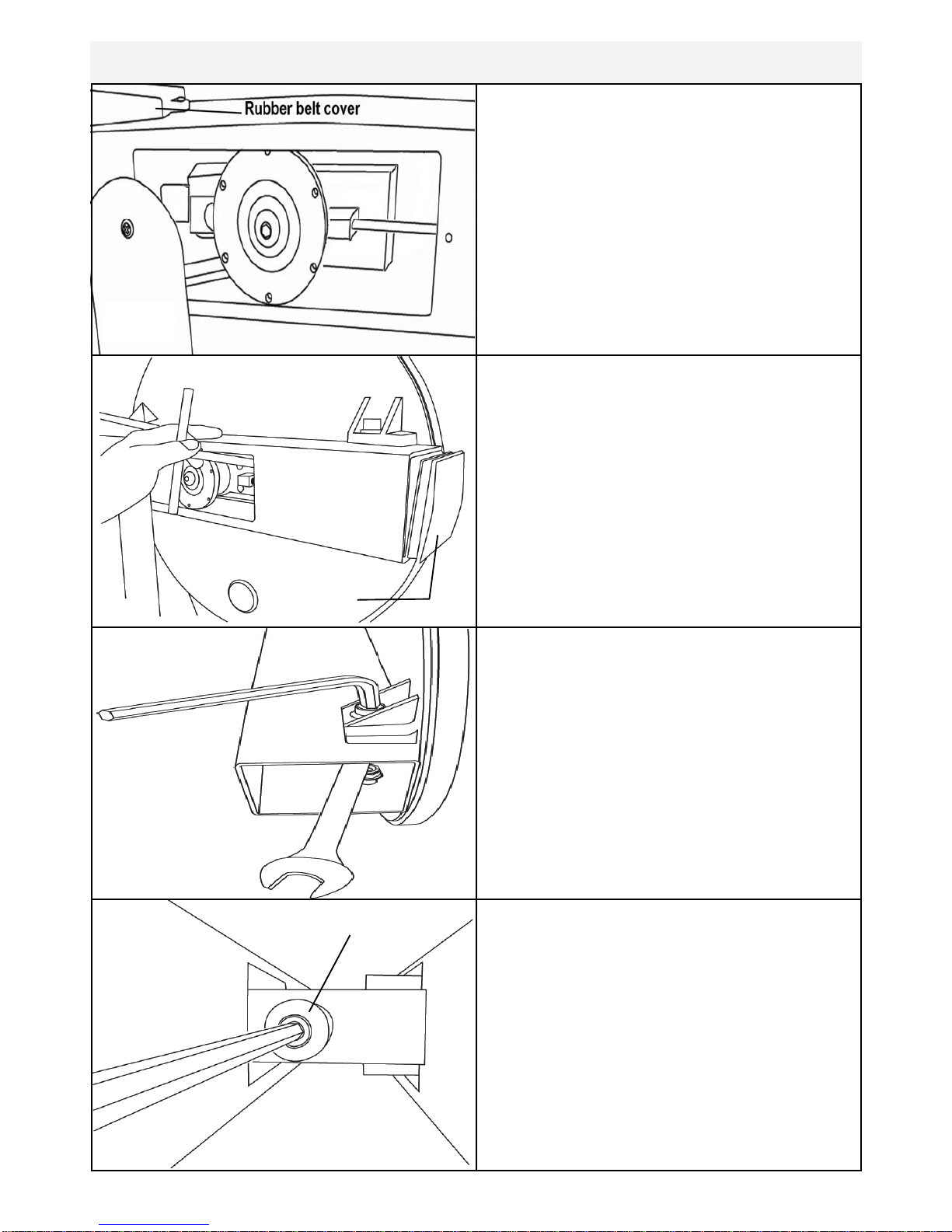 Rubber belt cover