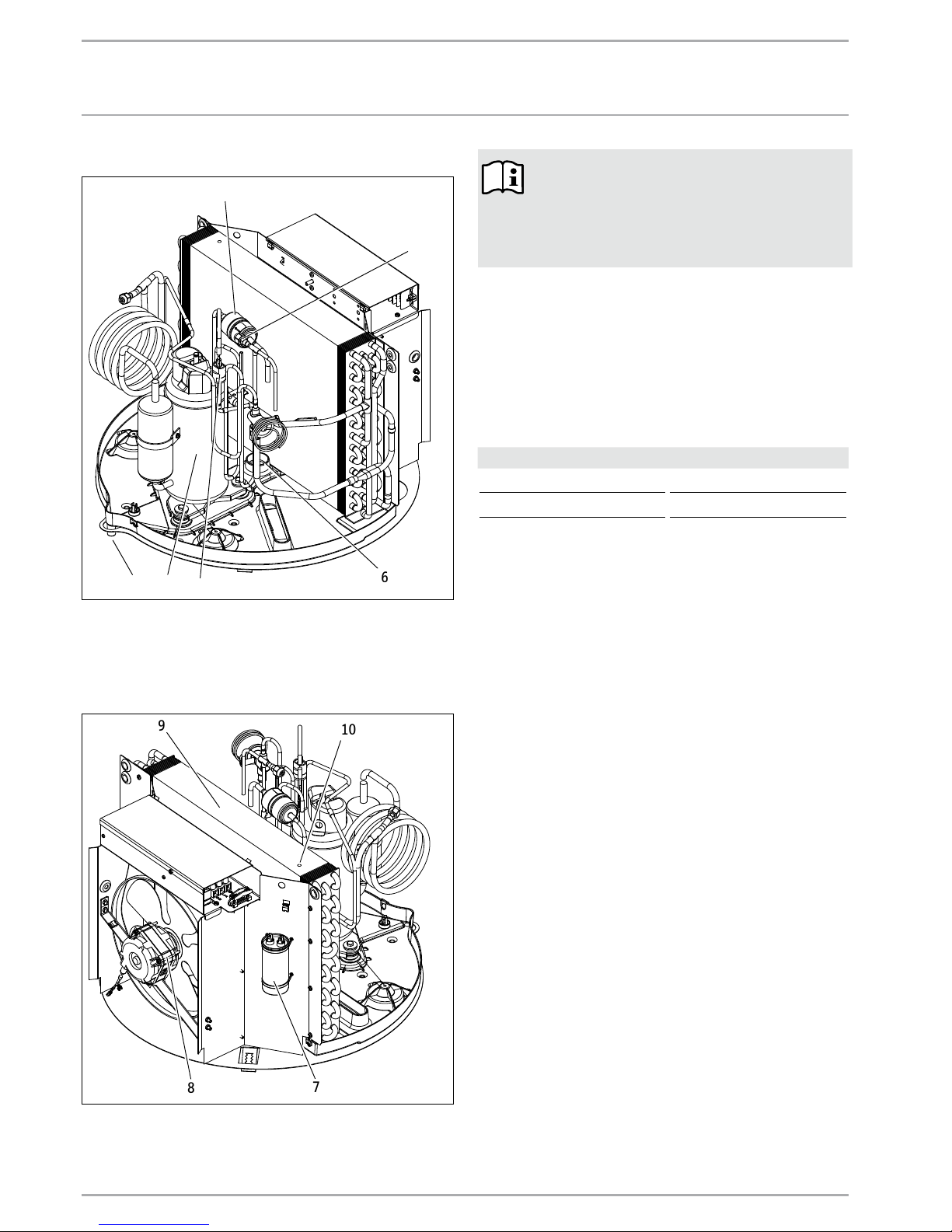 6

9

10

8

7