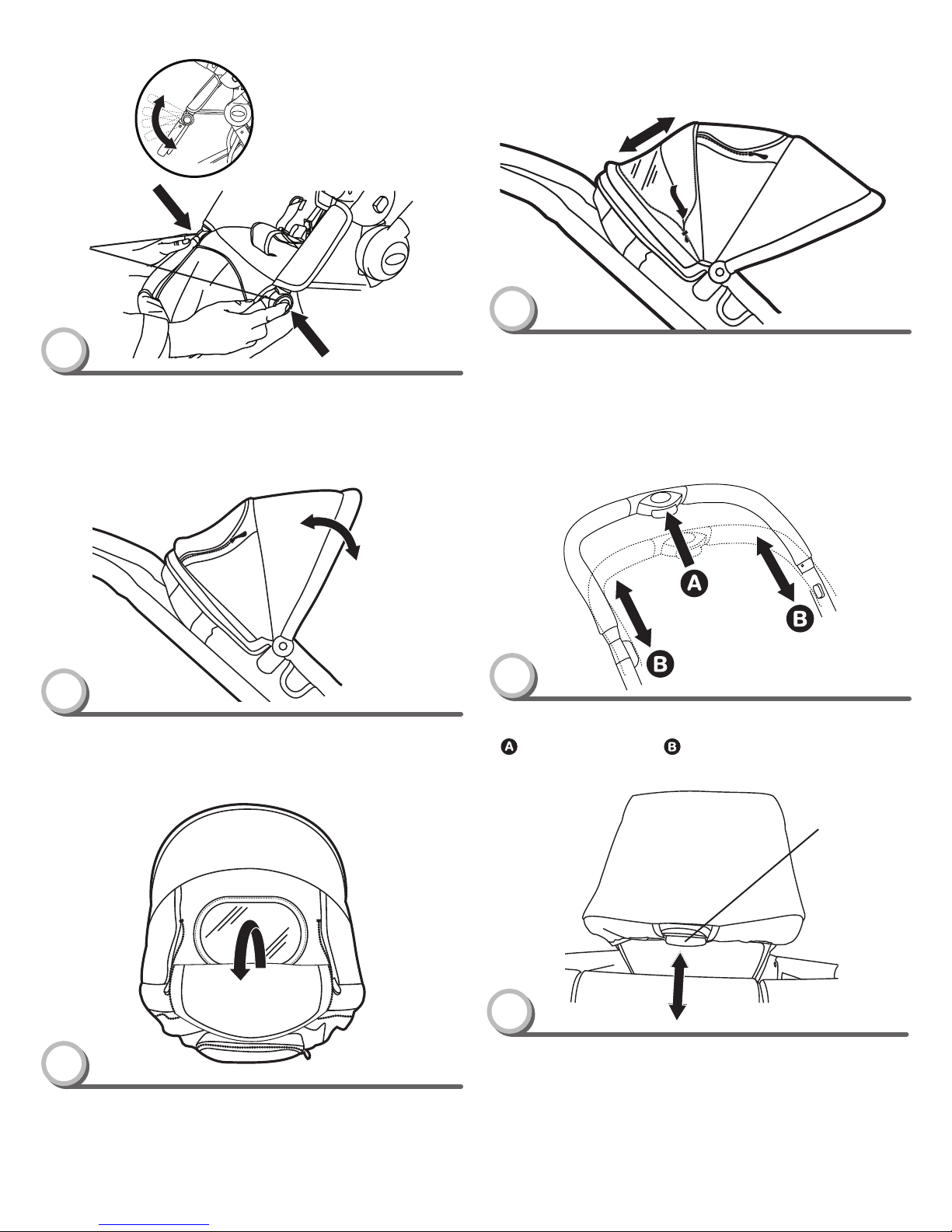 A

B

B

A B