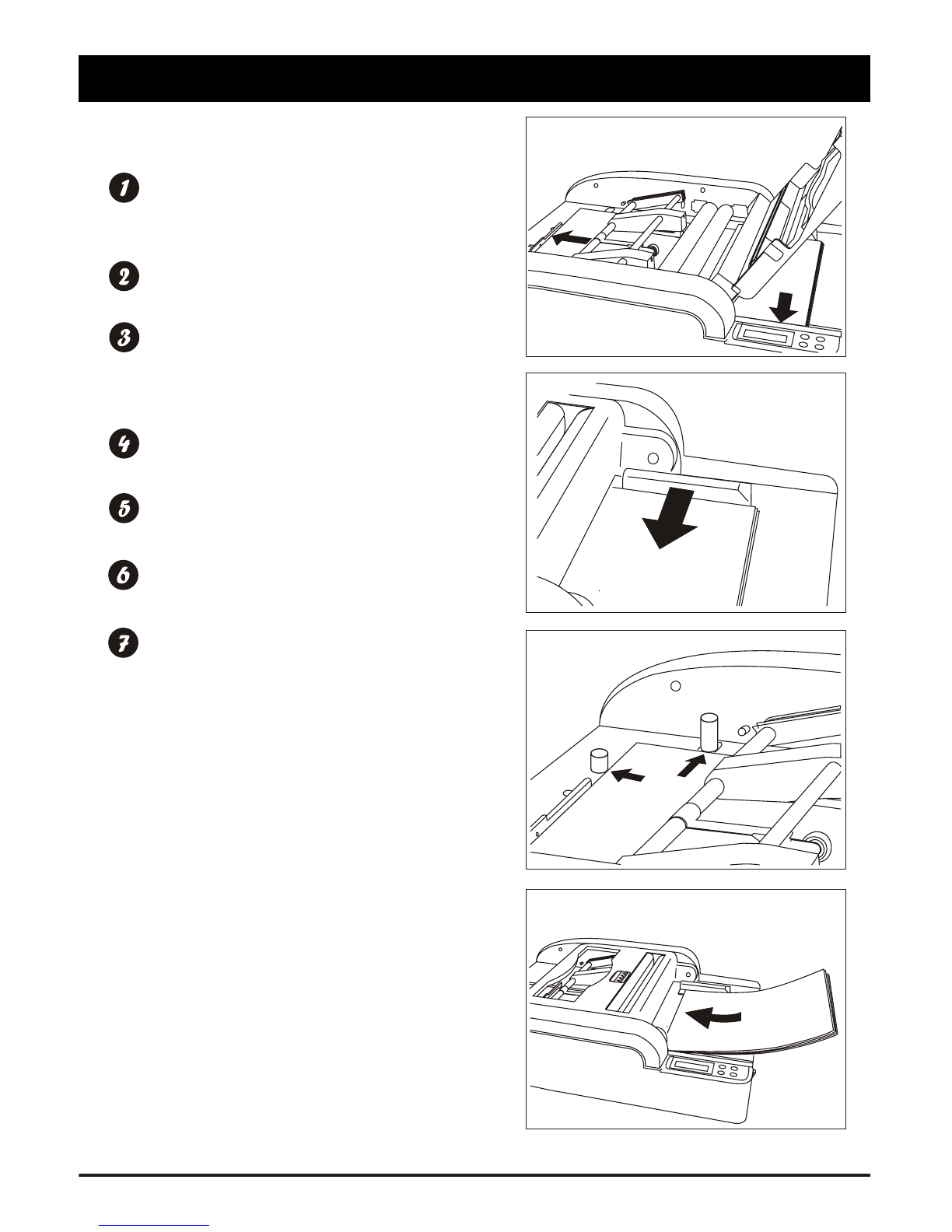 1

2

3

4

5

6

7