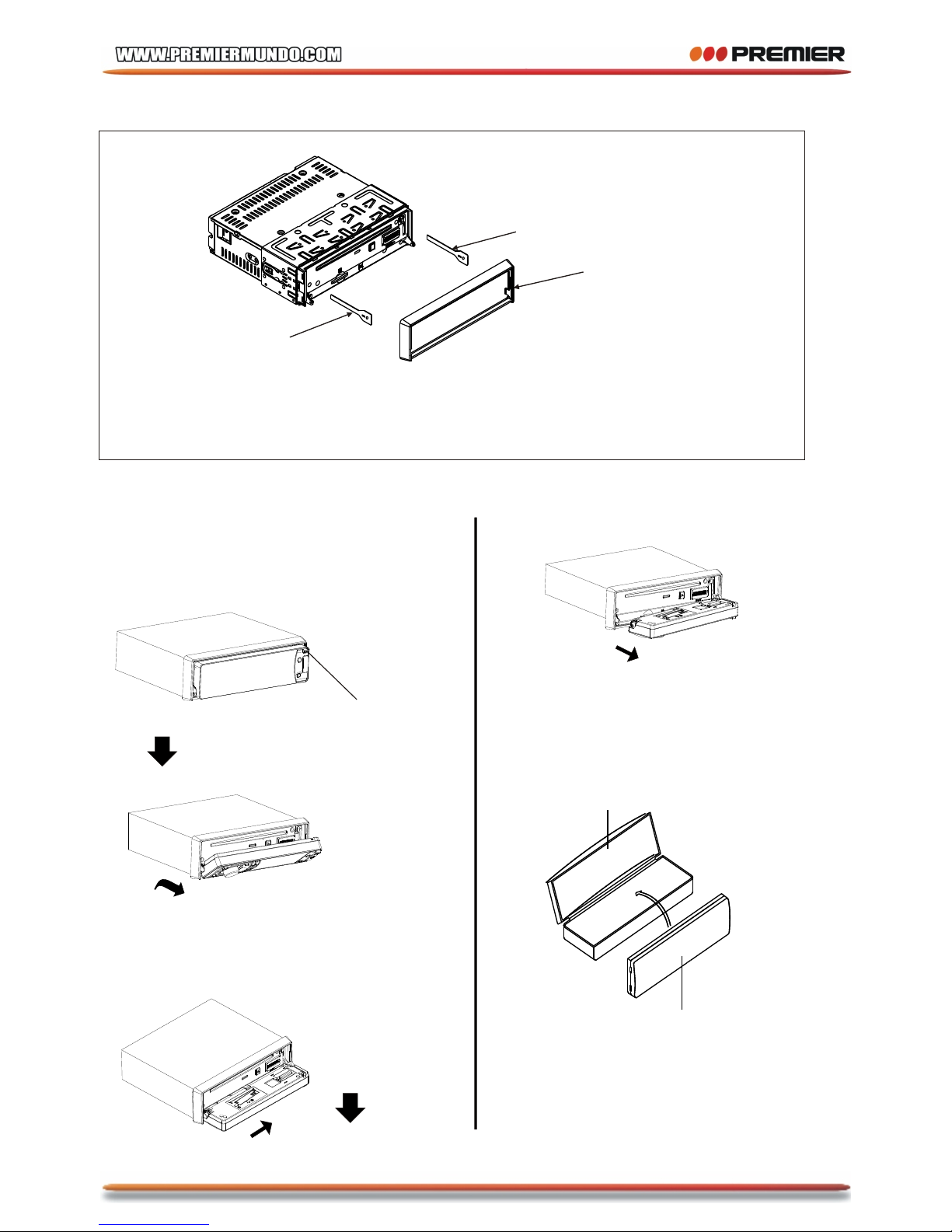 WWW.PREMIERMUNDO.COM

PREMIER