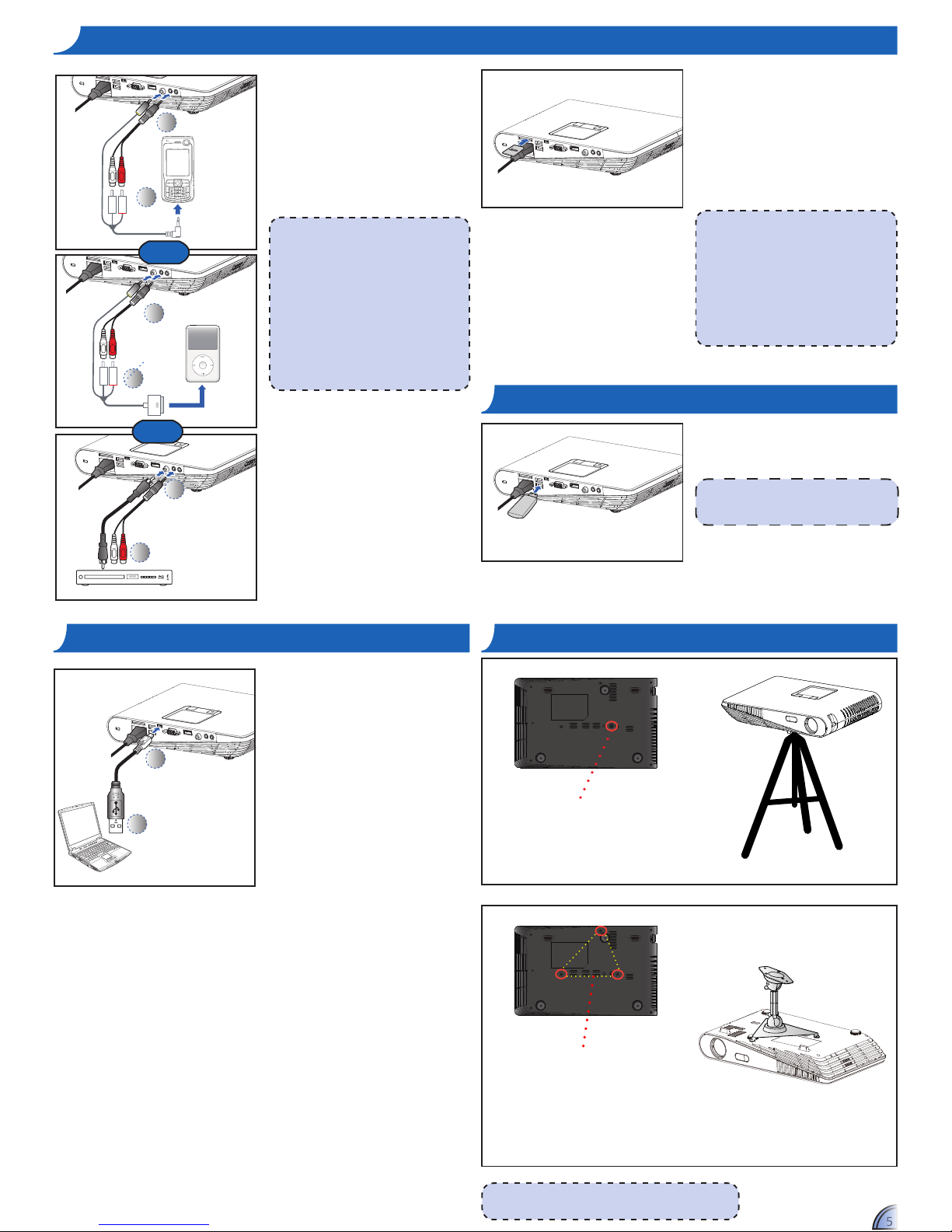 5