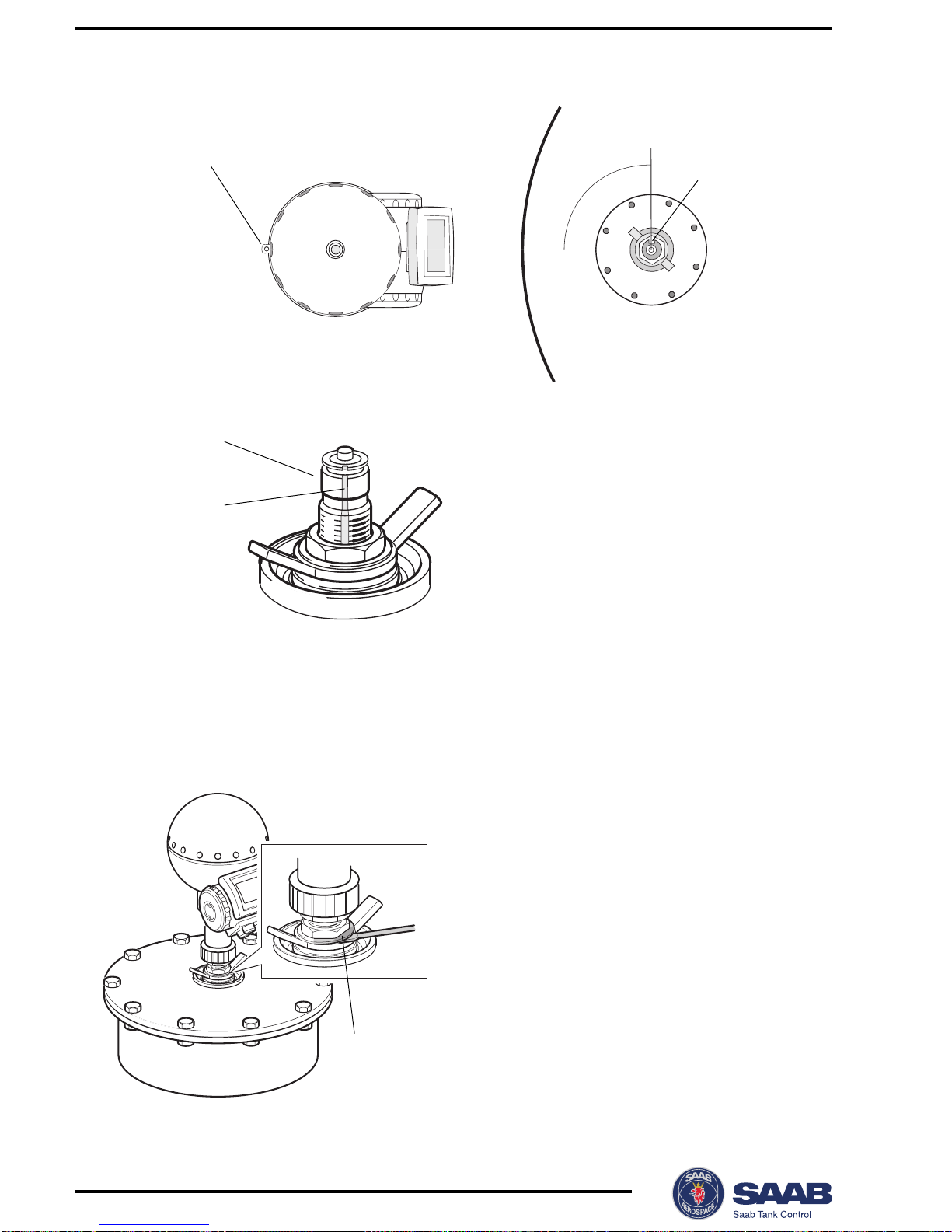 SAAB AEROSPACE
SAAB
Saab Tank Control