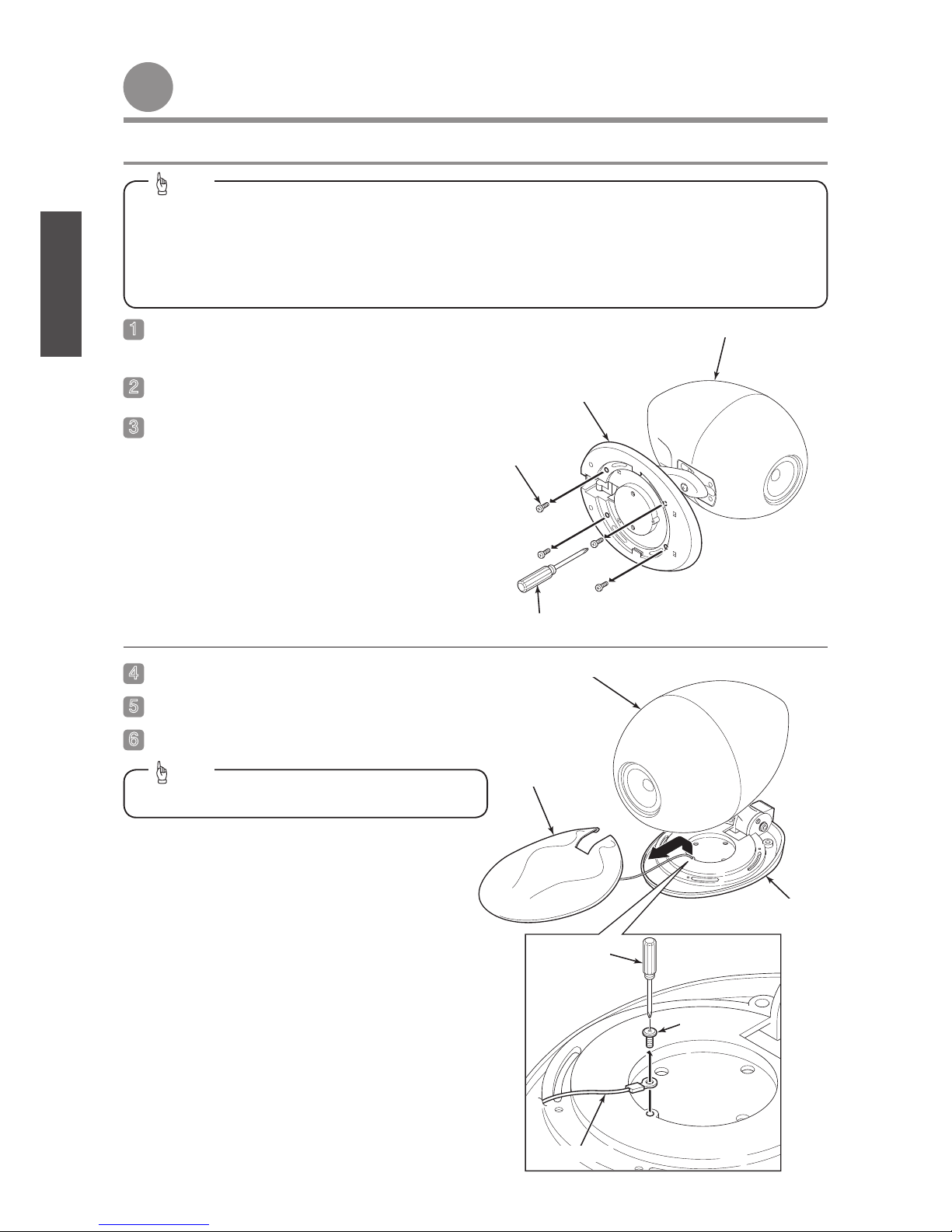 1

2

3

4

5

6