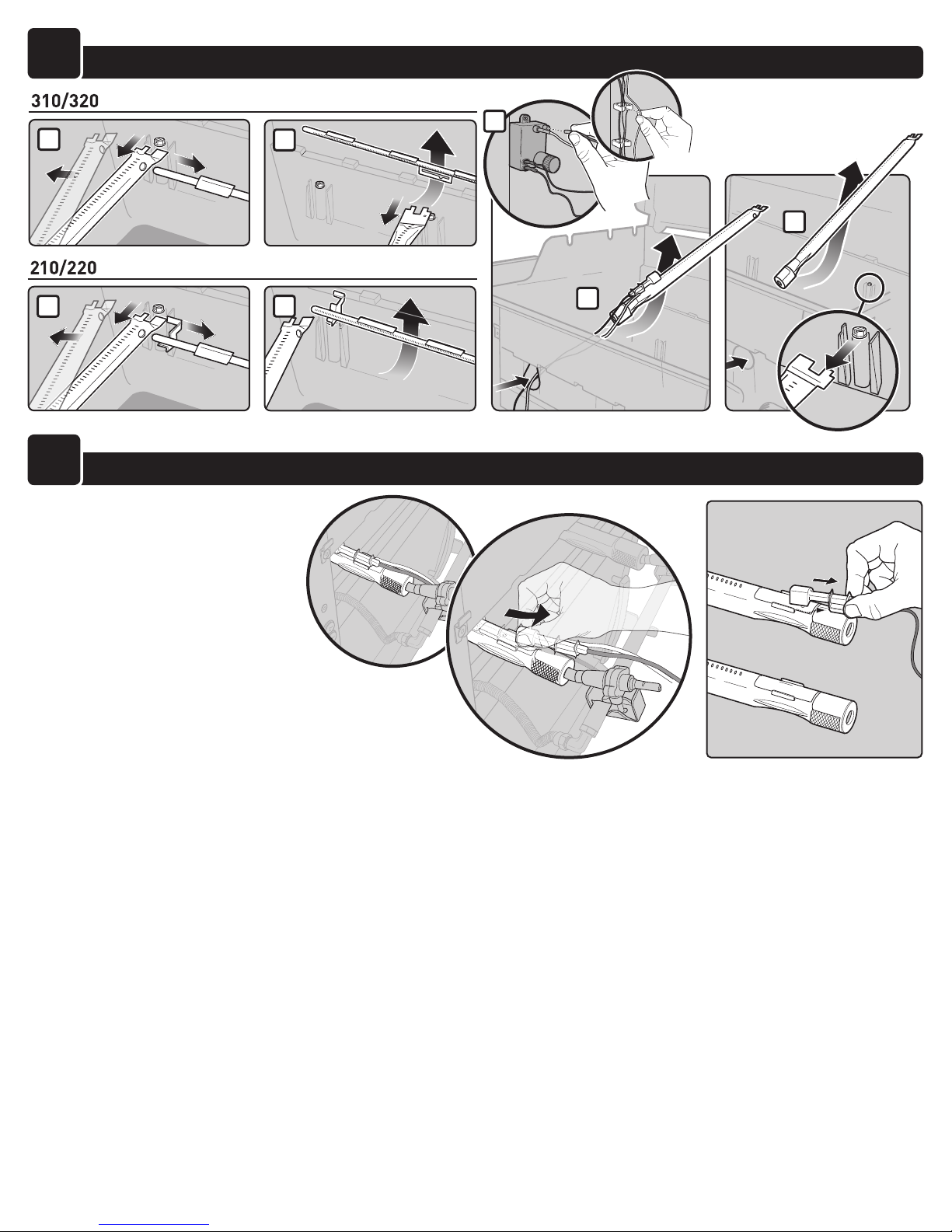 310/320

210/220