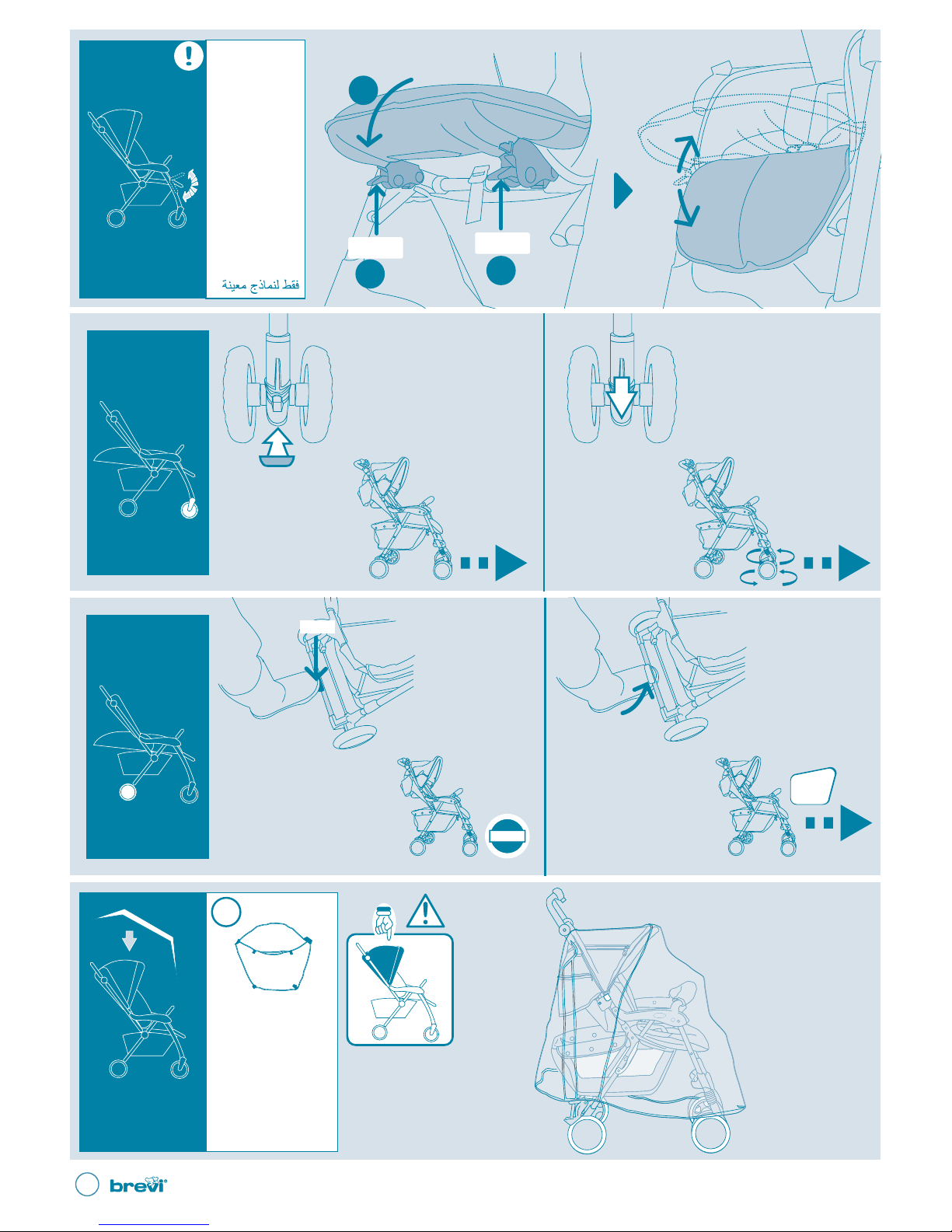 فقط لنماذج معينة

brevi