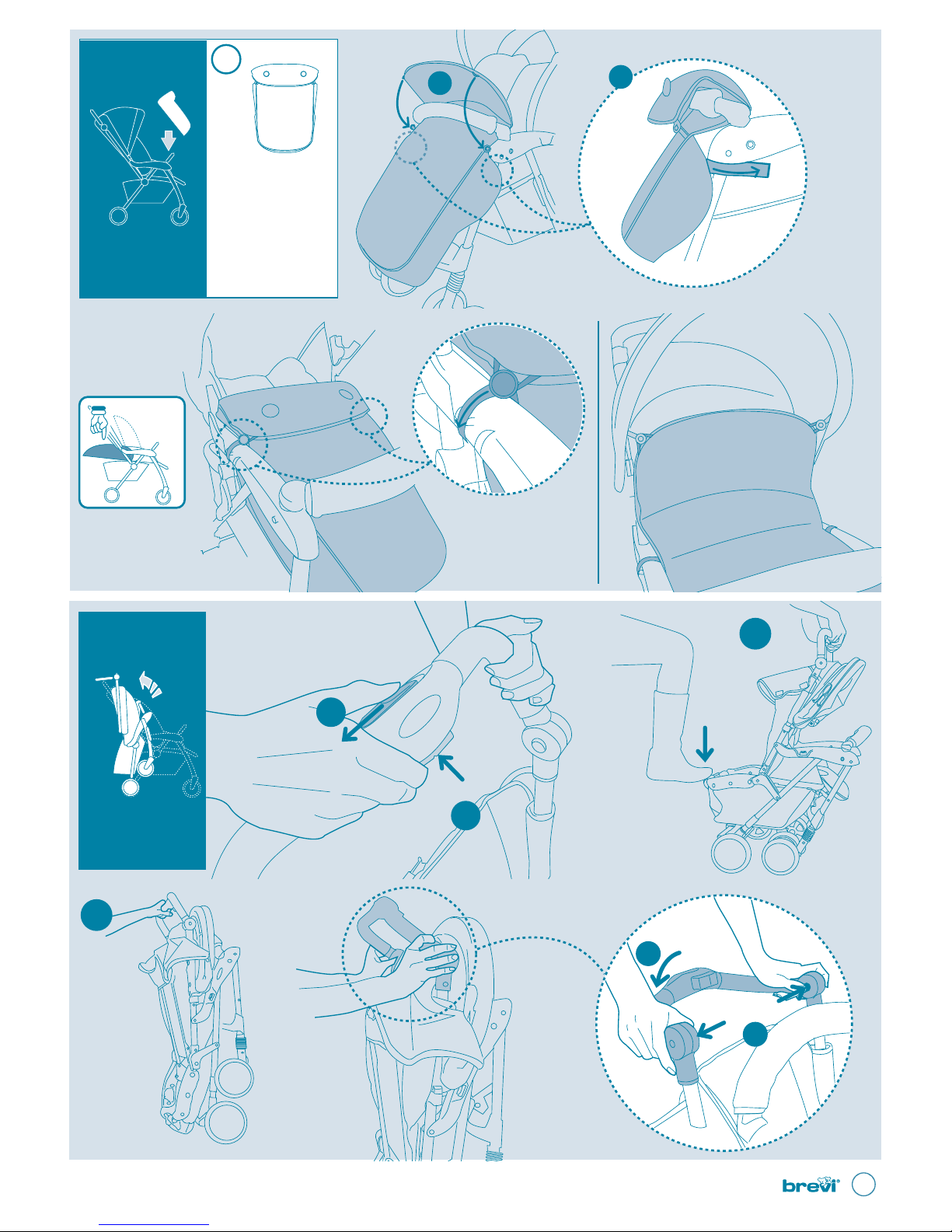 brevi