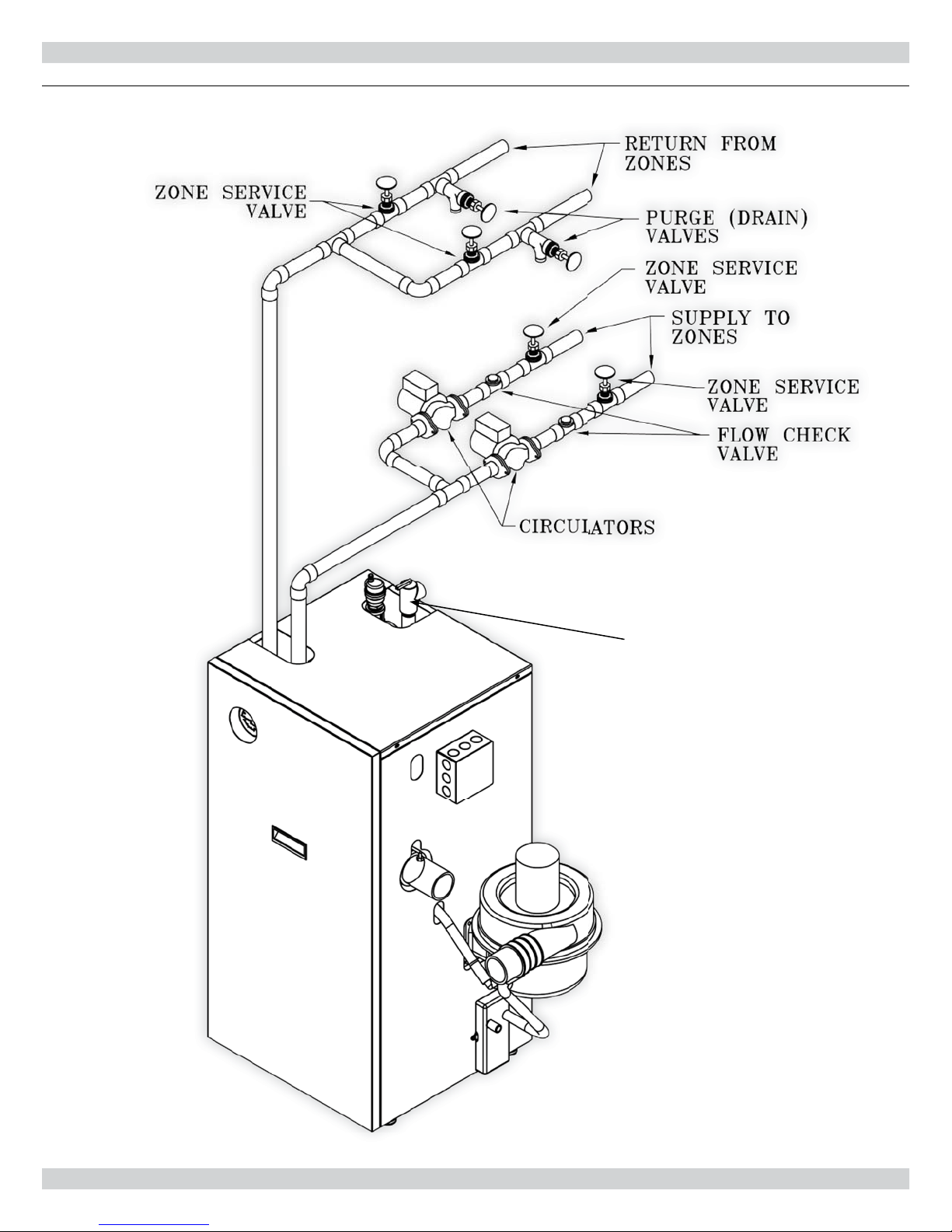 RETURN FROM ZONES

ZONE SERVICE VALVE

PURGE (DRAIN) VALVES

ZONE SERVICE VALVE

SUPPLY TO ZONES

ZONE SERVICE VALVE

FLOW CHECK VALVE

CIRCULATORS