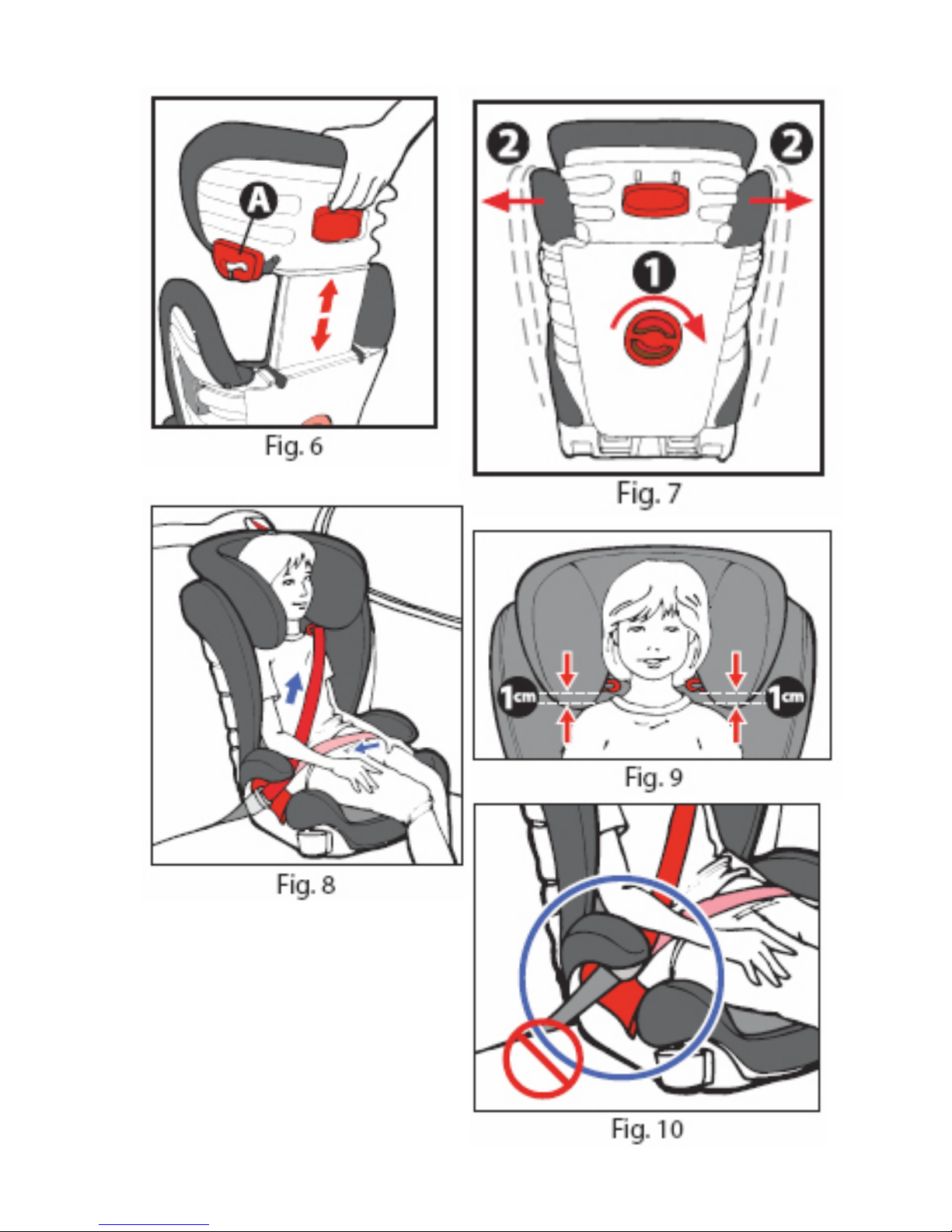 A

Fig. 6

2

2

1

Fig. 7

Fig. 8

1cm

1cm

Fig. 9

Fig. 10