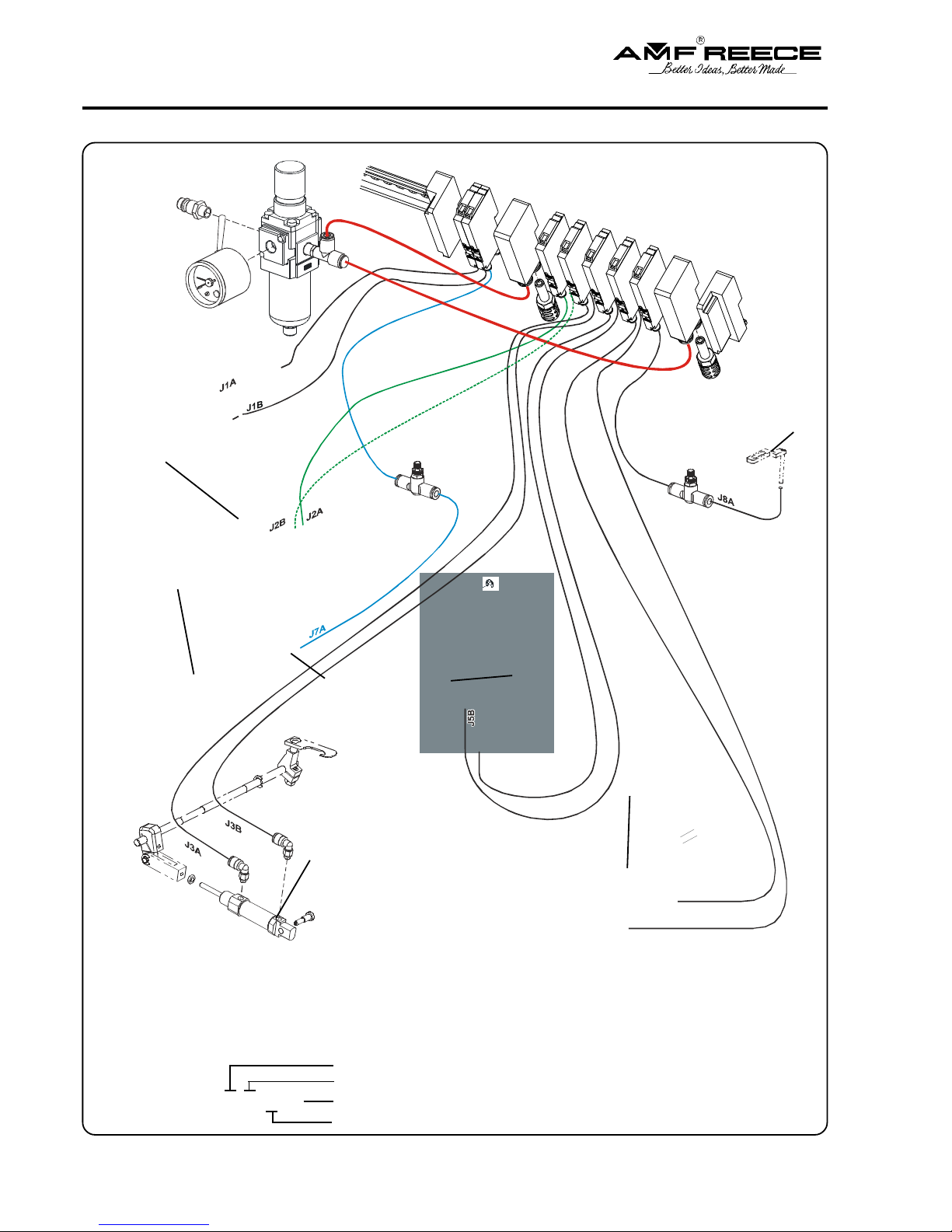 AMF REECE®
Better Ideas, Better Made

J1A
J1B
J2B
J2A
J7A
J8A
J5B
J3B
J3A