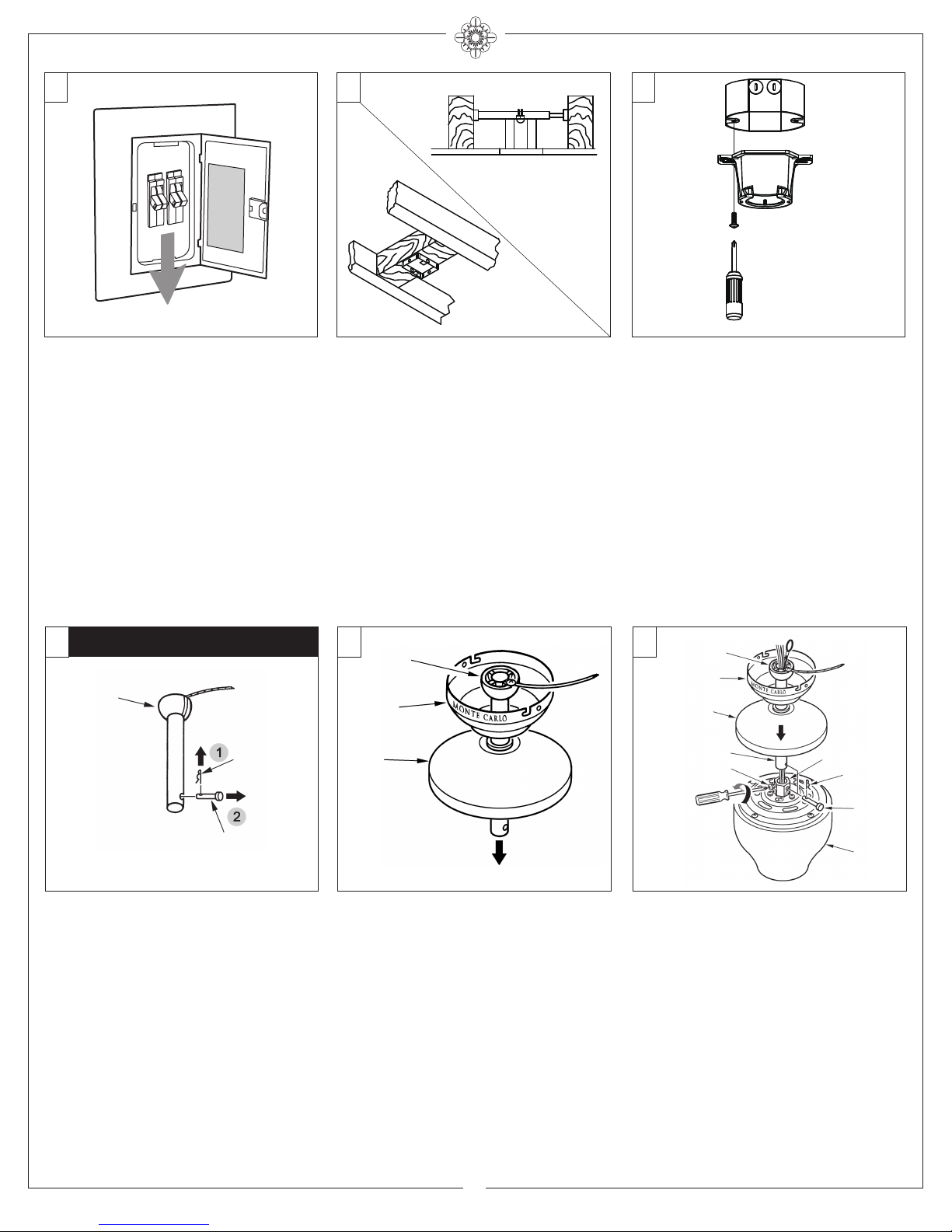 1

2

MONTE CARLO

MONTE CARLO