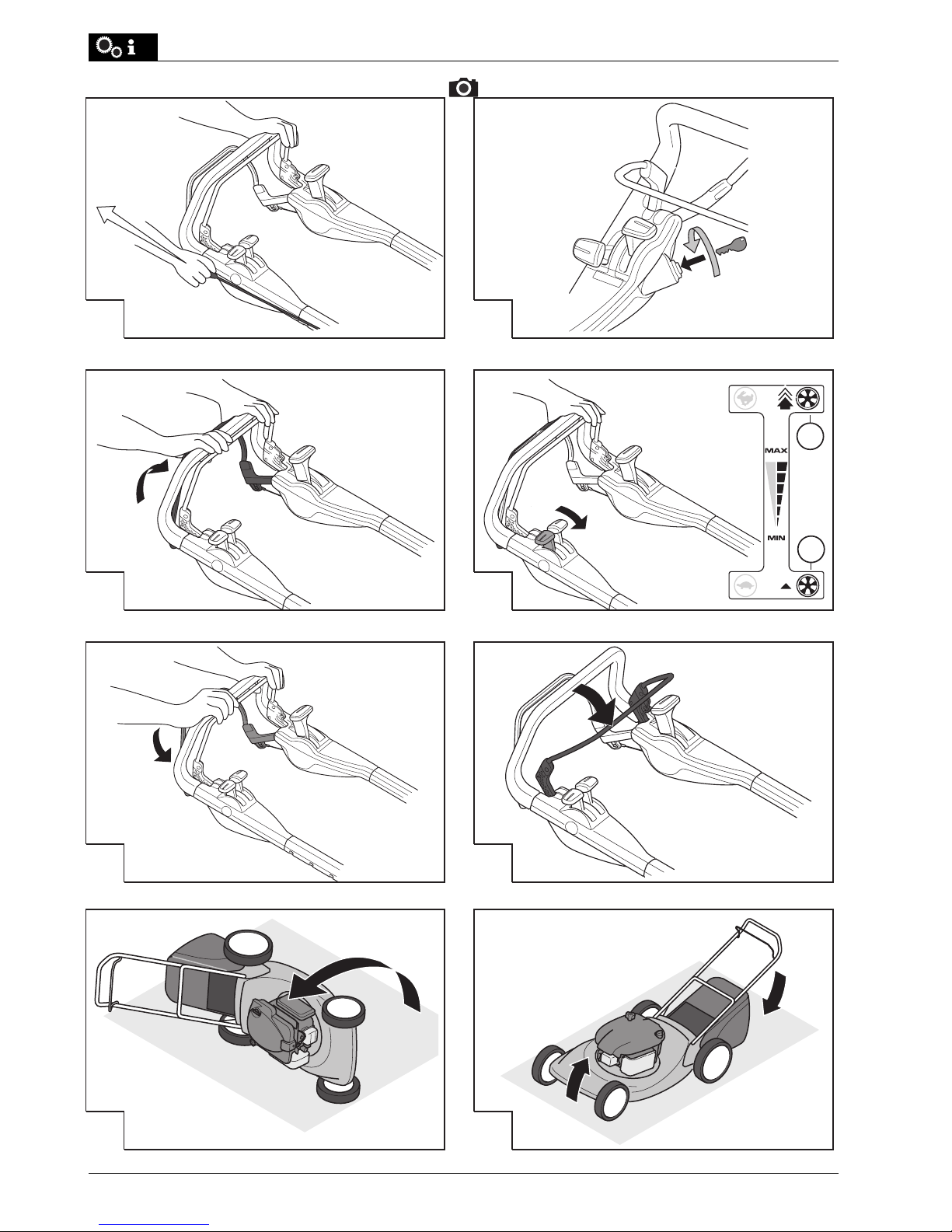 MAX

MIN