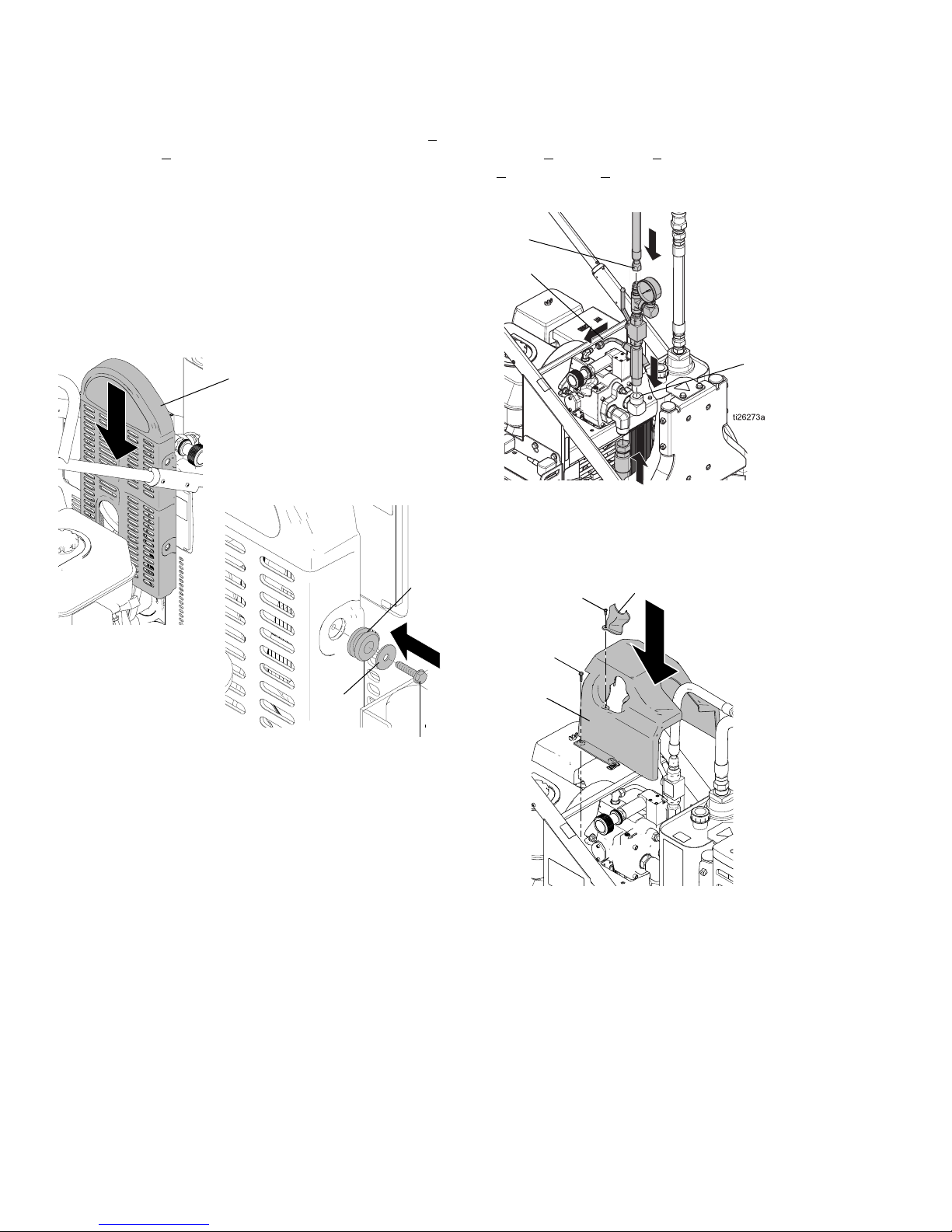 ti26273a