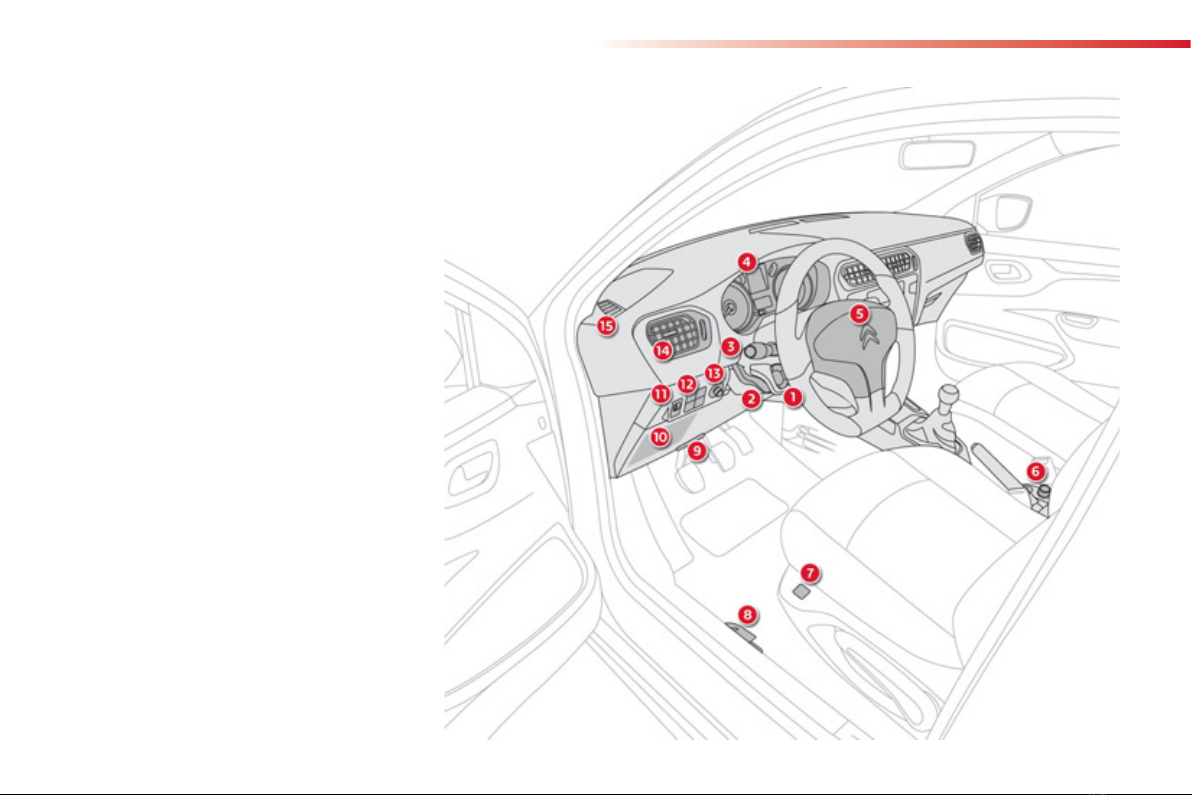 4
5
15
14
3
13
12
11
2
1
10
9
6
7
8