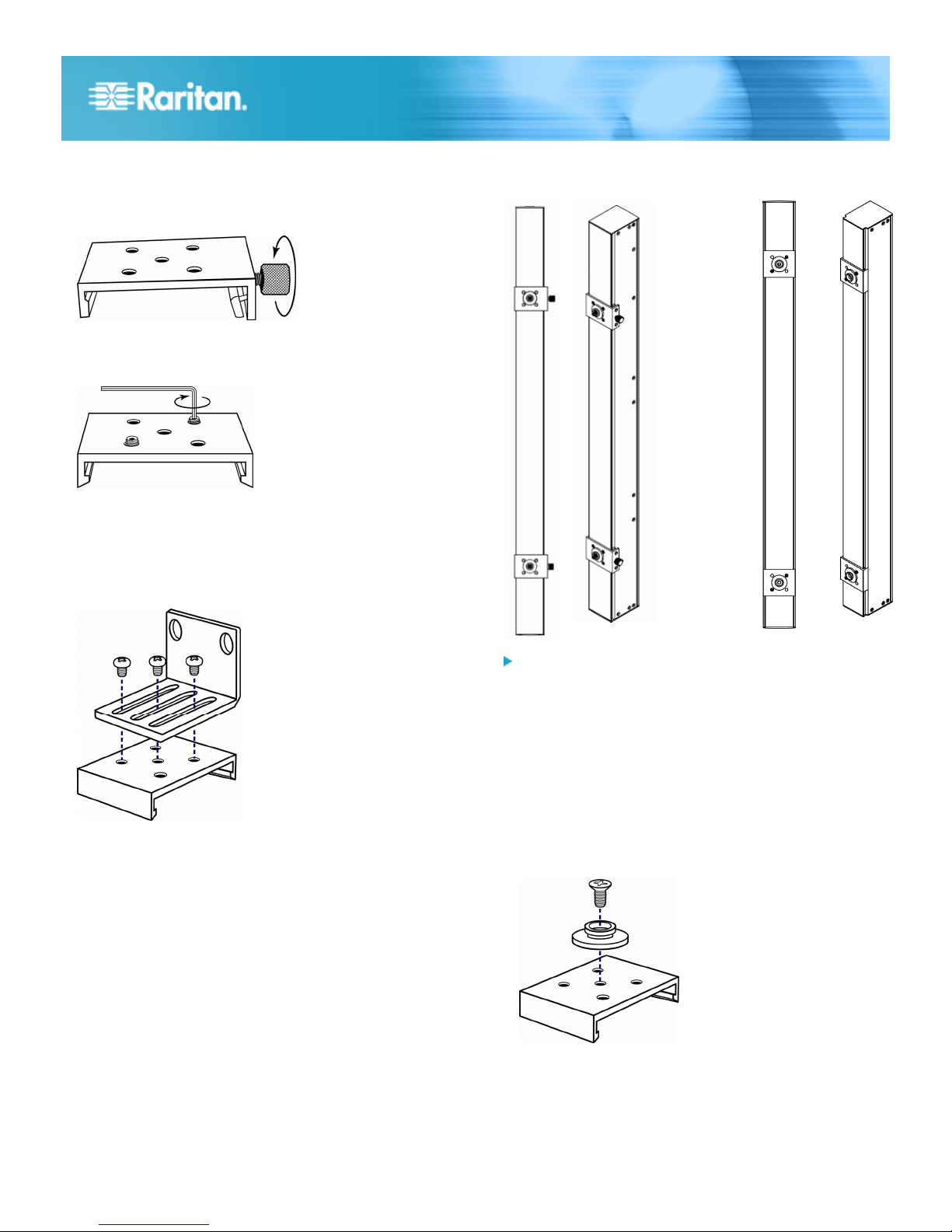 Raritan.