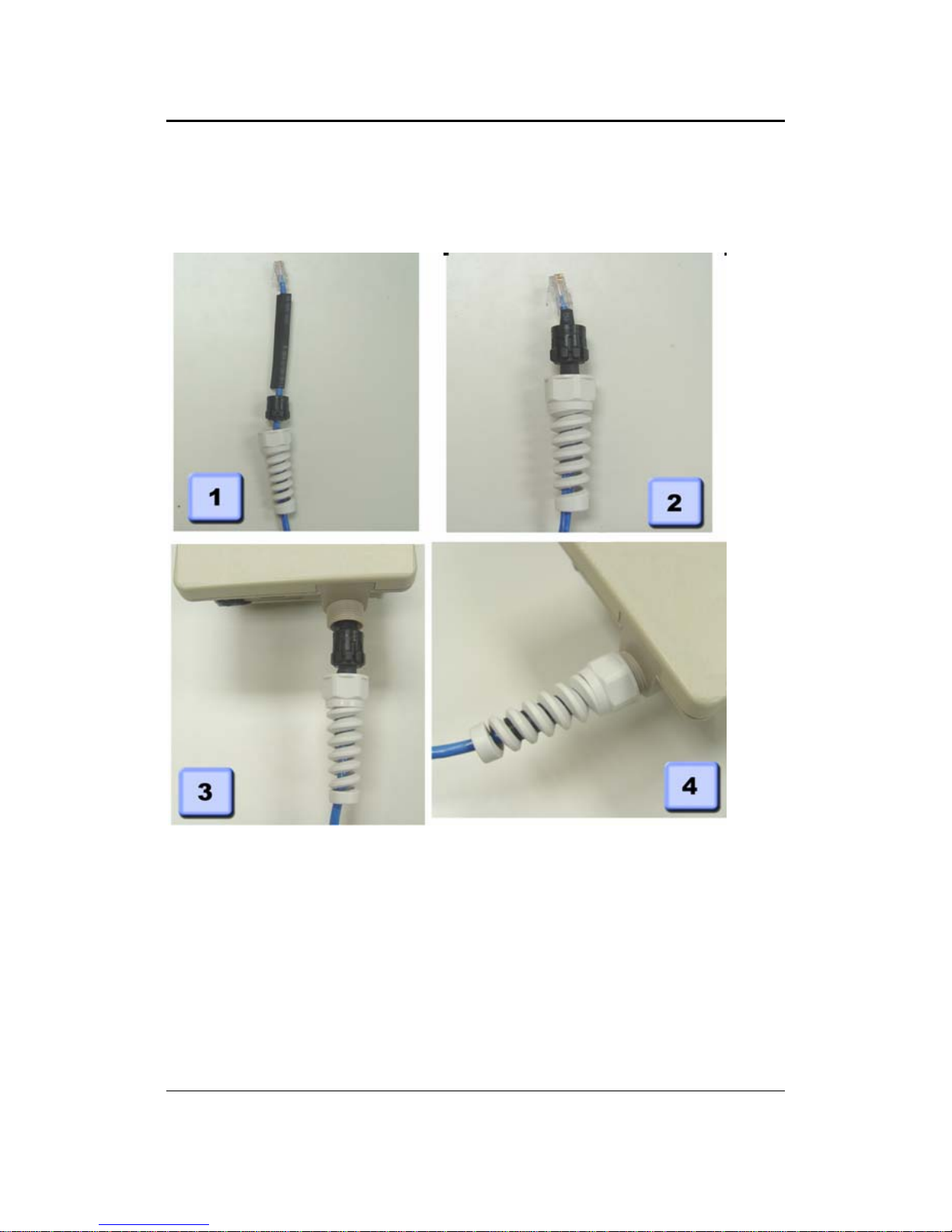 1

2

3

4