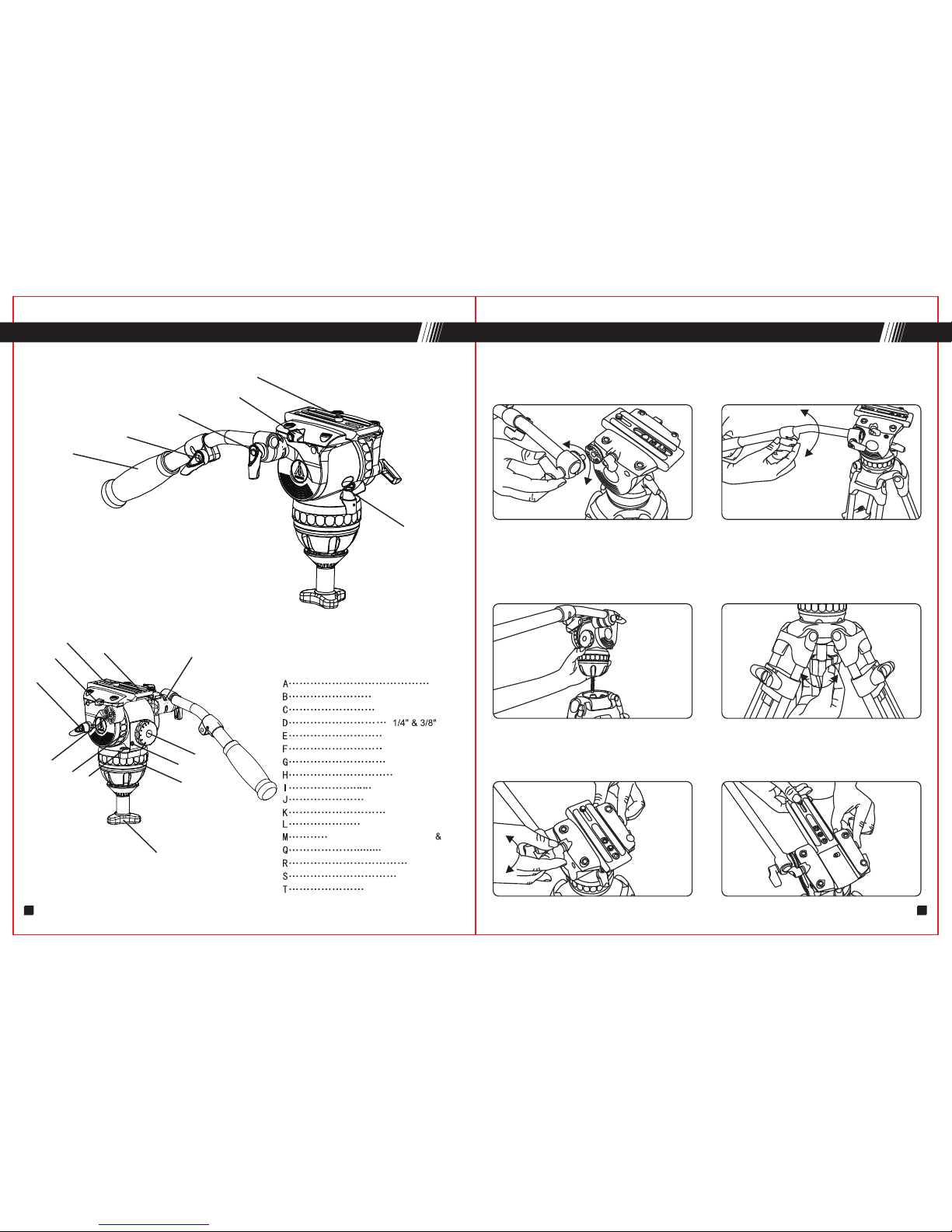 A
B
C
D 1/4" & 3/8"
E
F
G
H
I
J
K
L
M &
Q
R
S
T