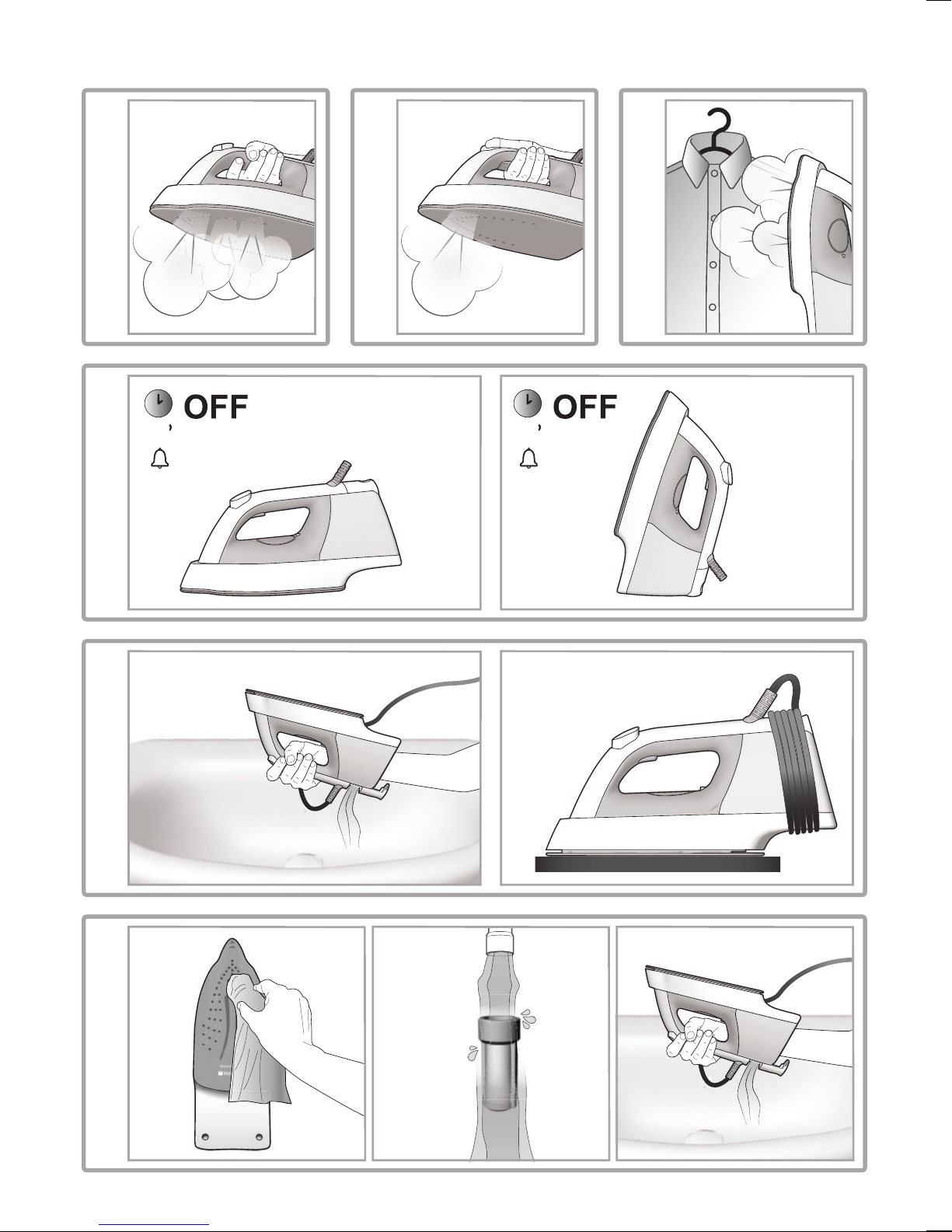 OFF

OFF