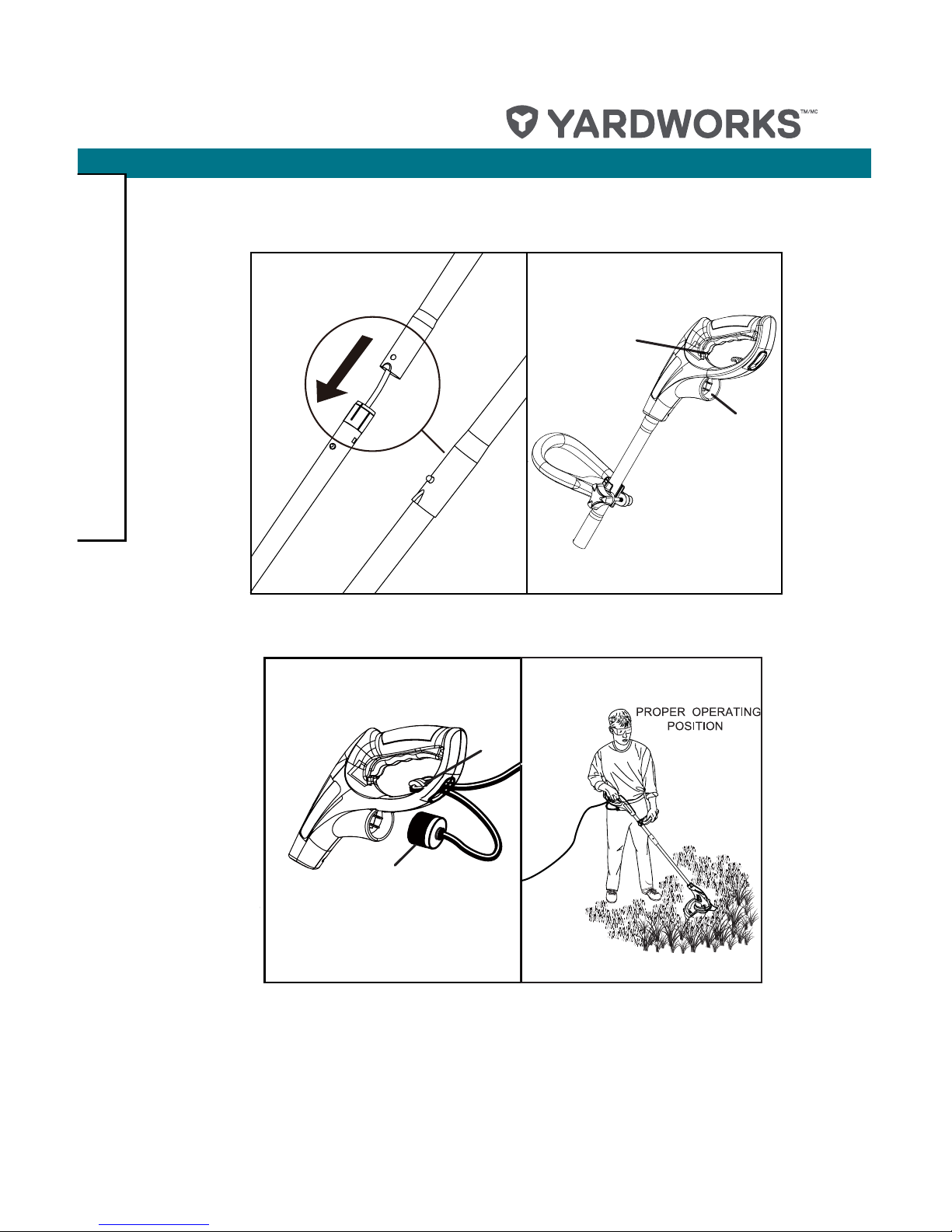 YARDWORKS™/MC

PROPER OPERATING POSITION