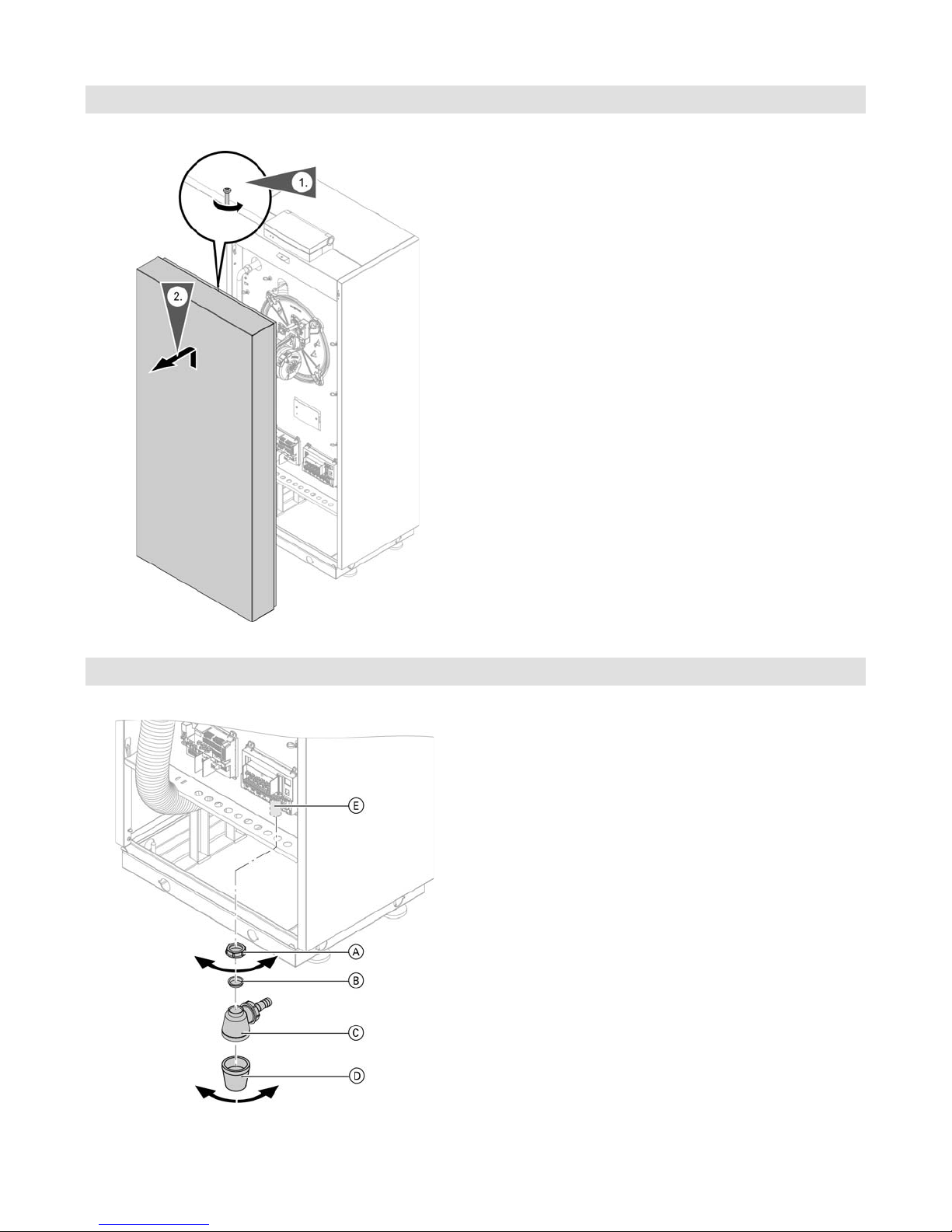 1.

2.

E

A

B

C

D