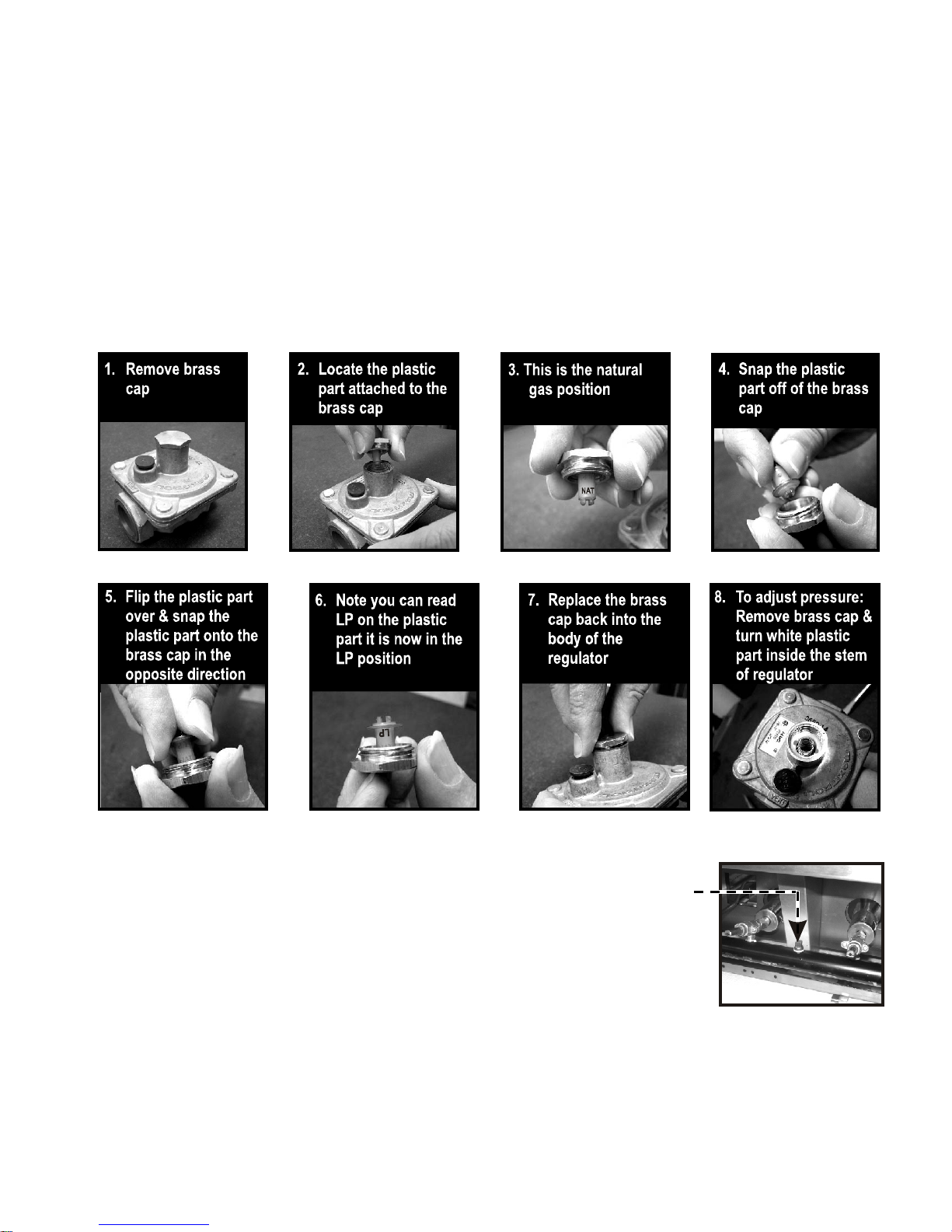 1. Remove brass cap

2. Locate the plastic part attached to the brass cap

3. This is the natural gas position

NAT

4. Snap the plastic part off of the brass cap

5. Flip the plastic part over & snap the plastic part onto the brass cap in the opposite direction

6. Note you can read LP on the plastic part it is now in the LP position

LP

7. Replace the brass cap back into the body of the regulator

8. To adjust pressure: Remove brass cap & turn white plastic part inside the stem of regulator