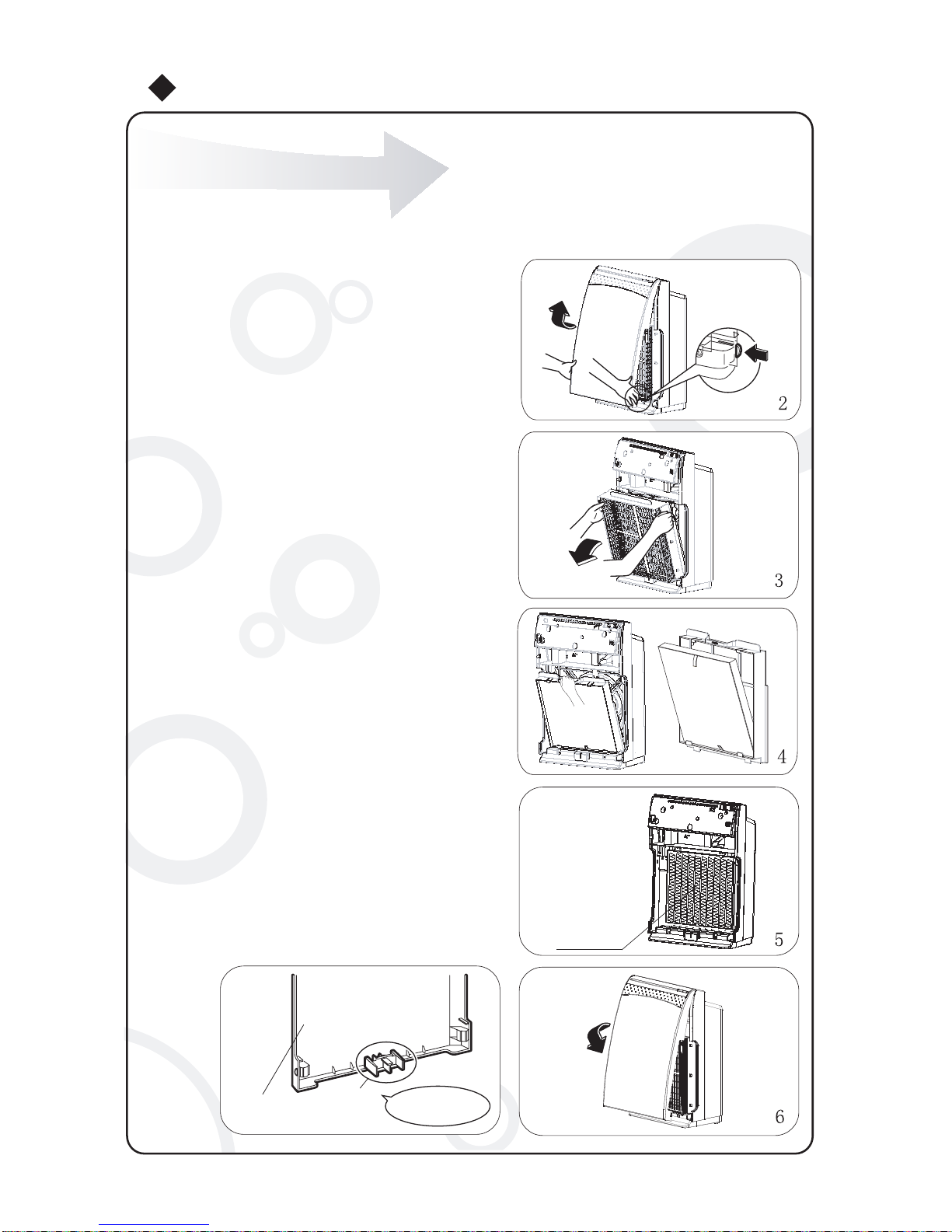 2

3

4

5

6