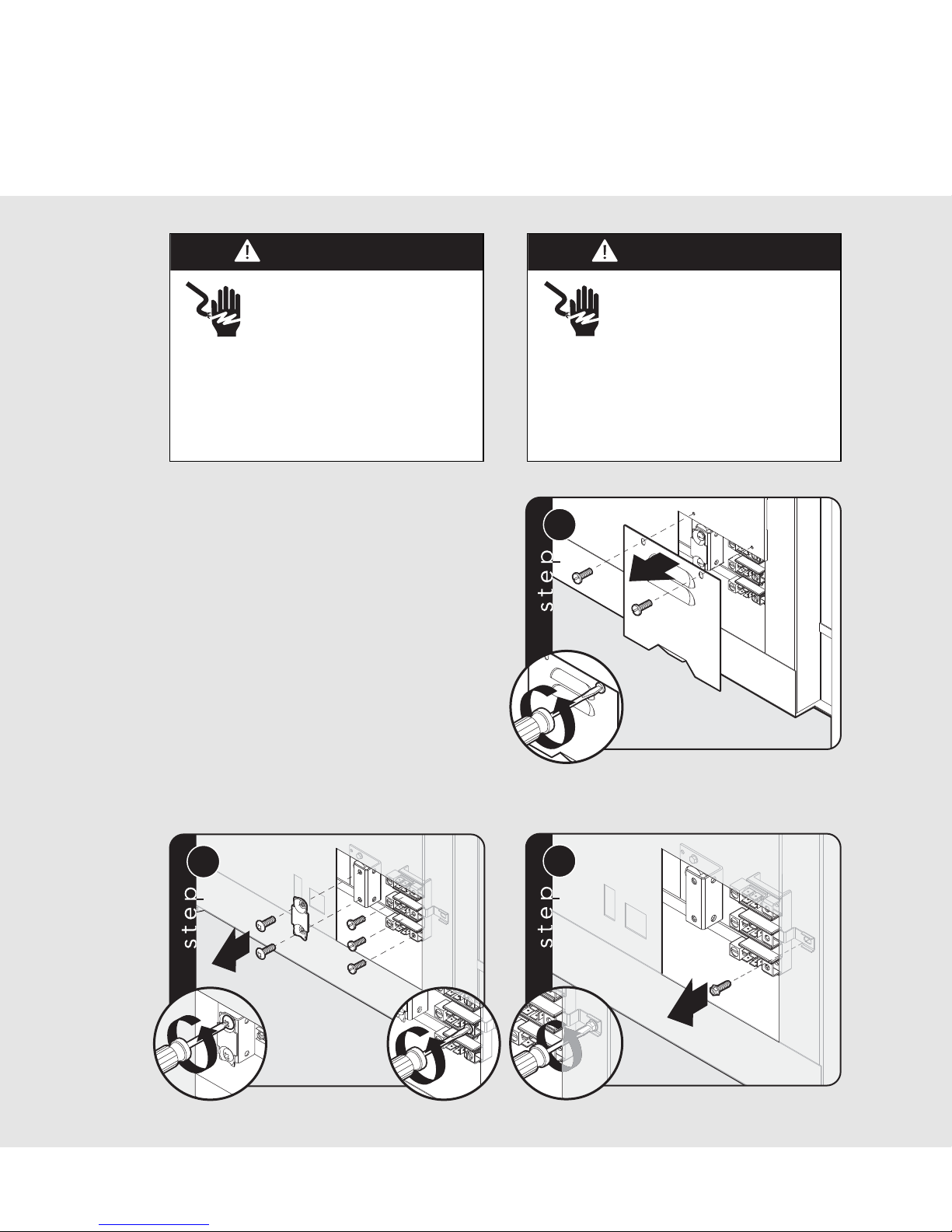 step

step

step