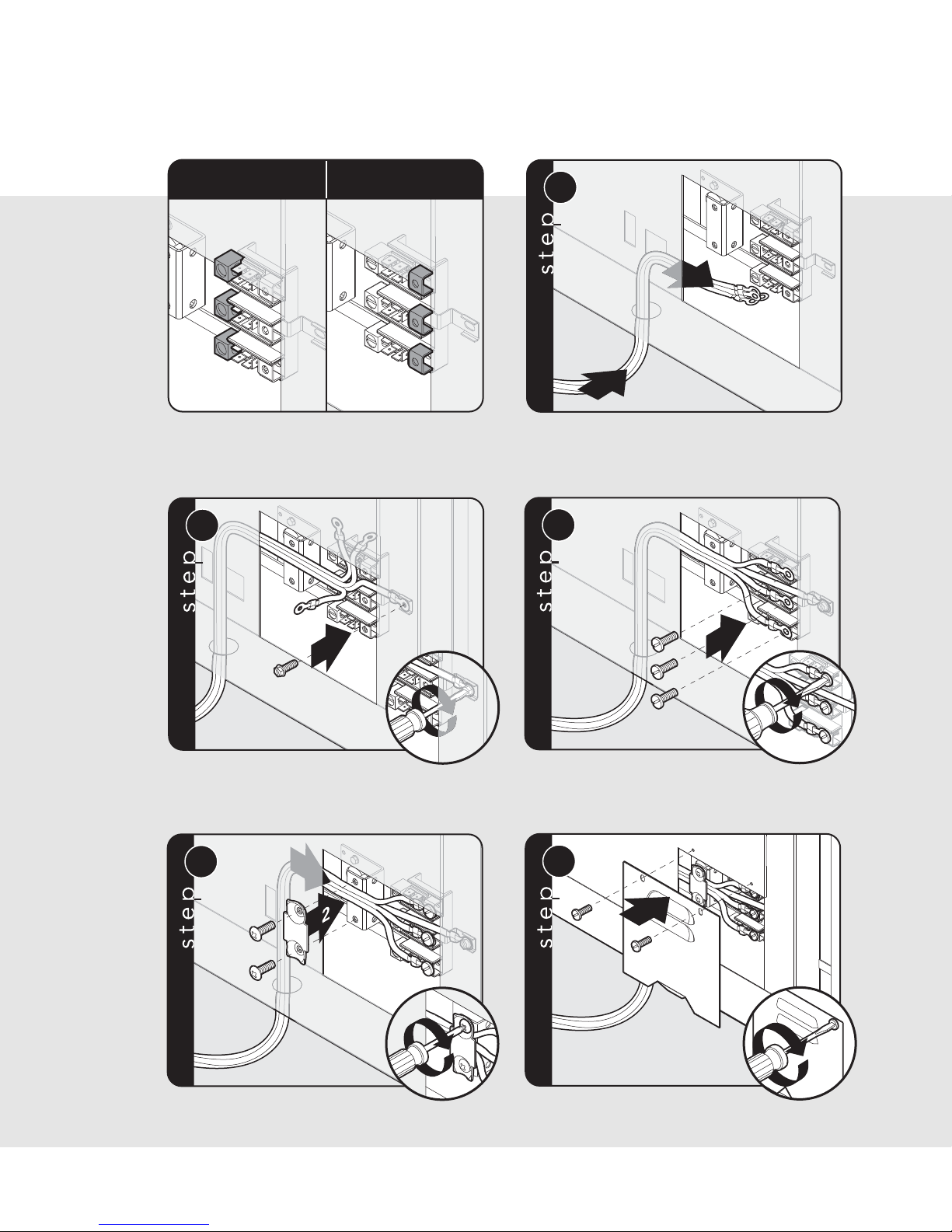 step

step

step

step

2

step