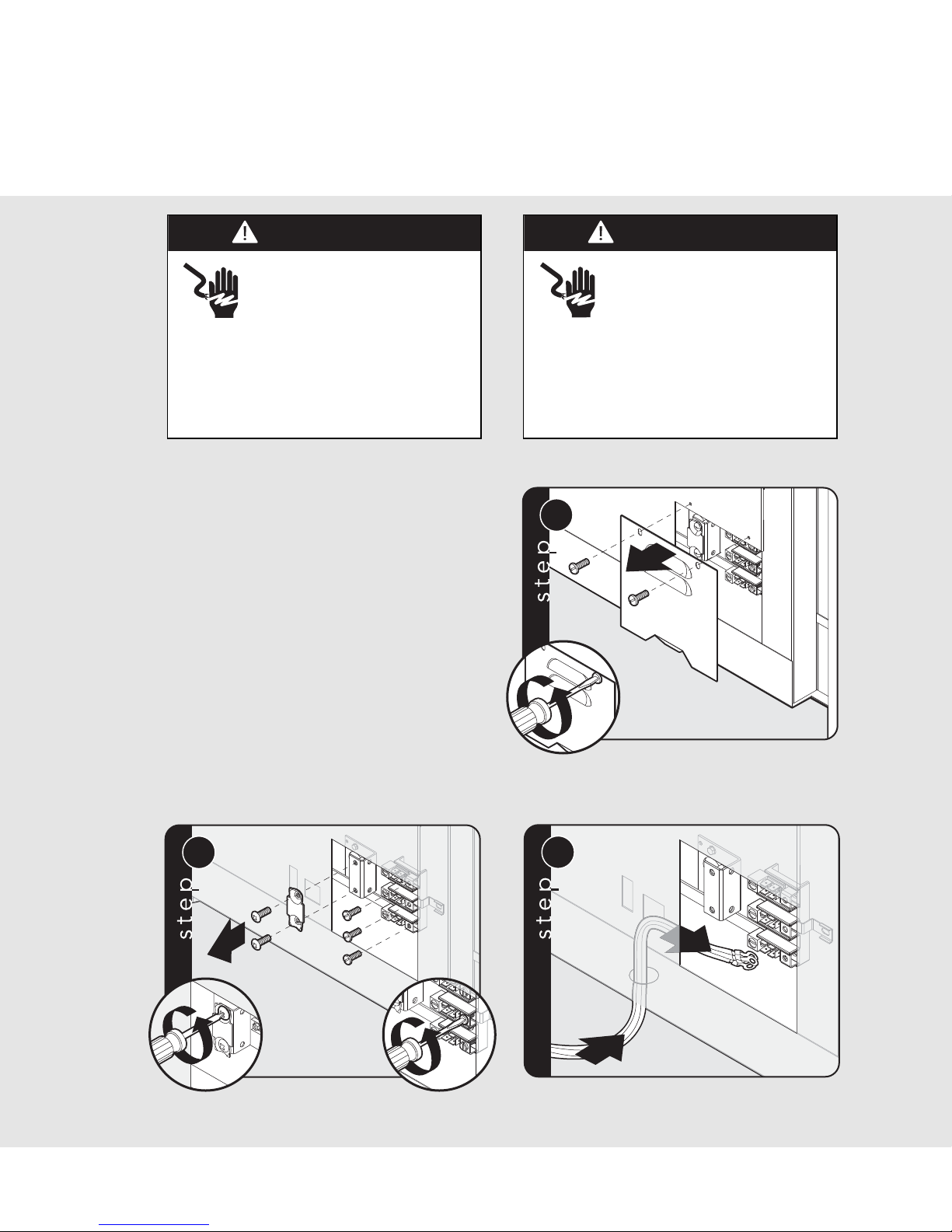 step

step

step