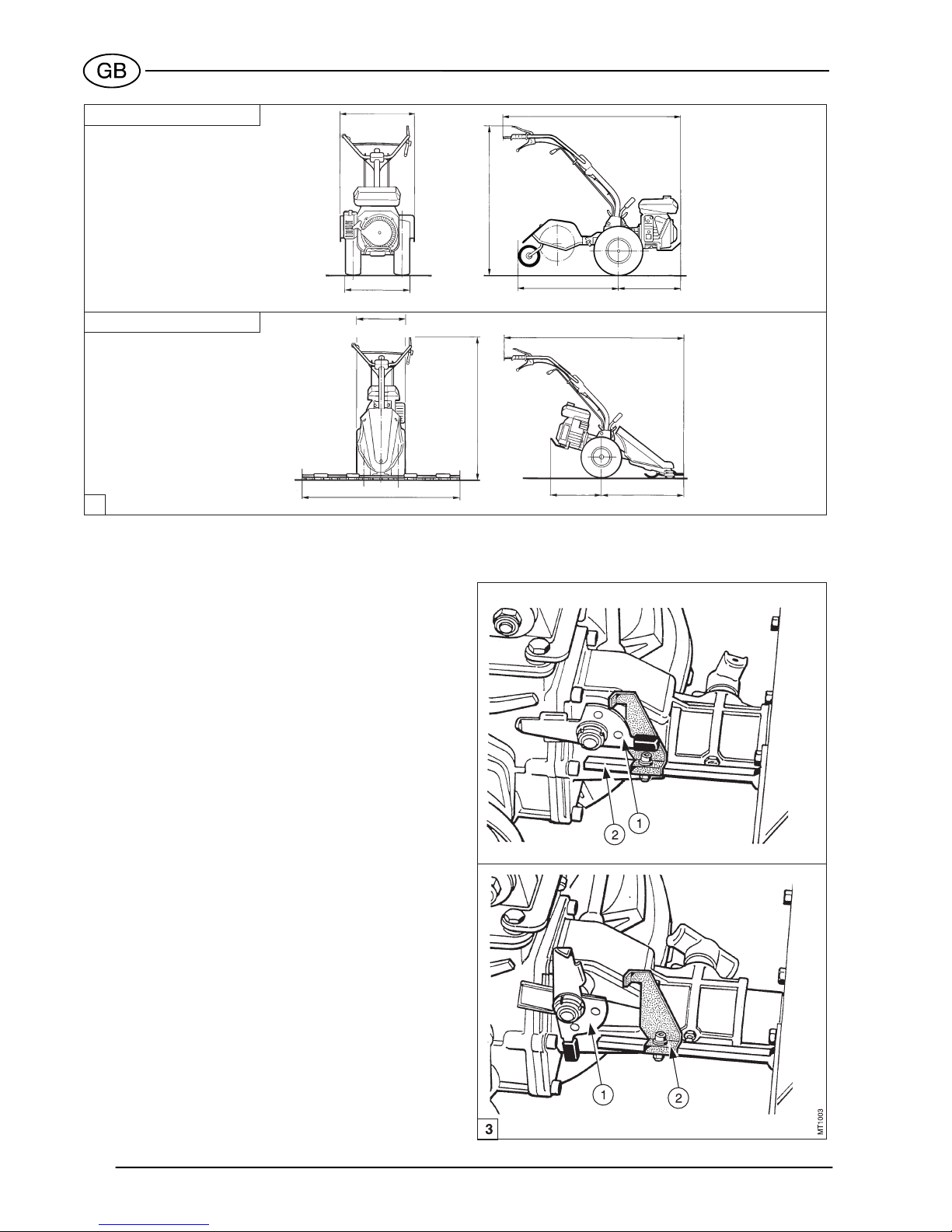 GB

1
2
2
1
3
MT1003