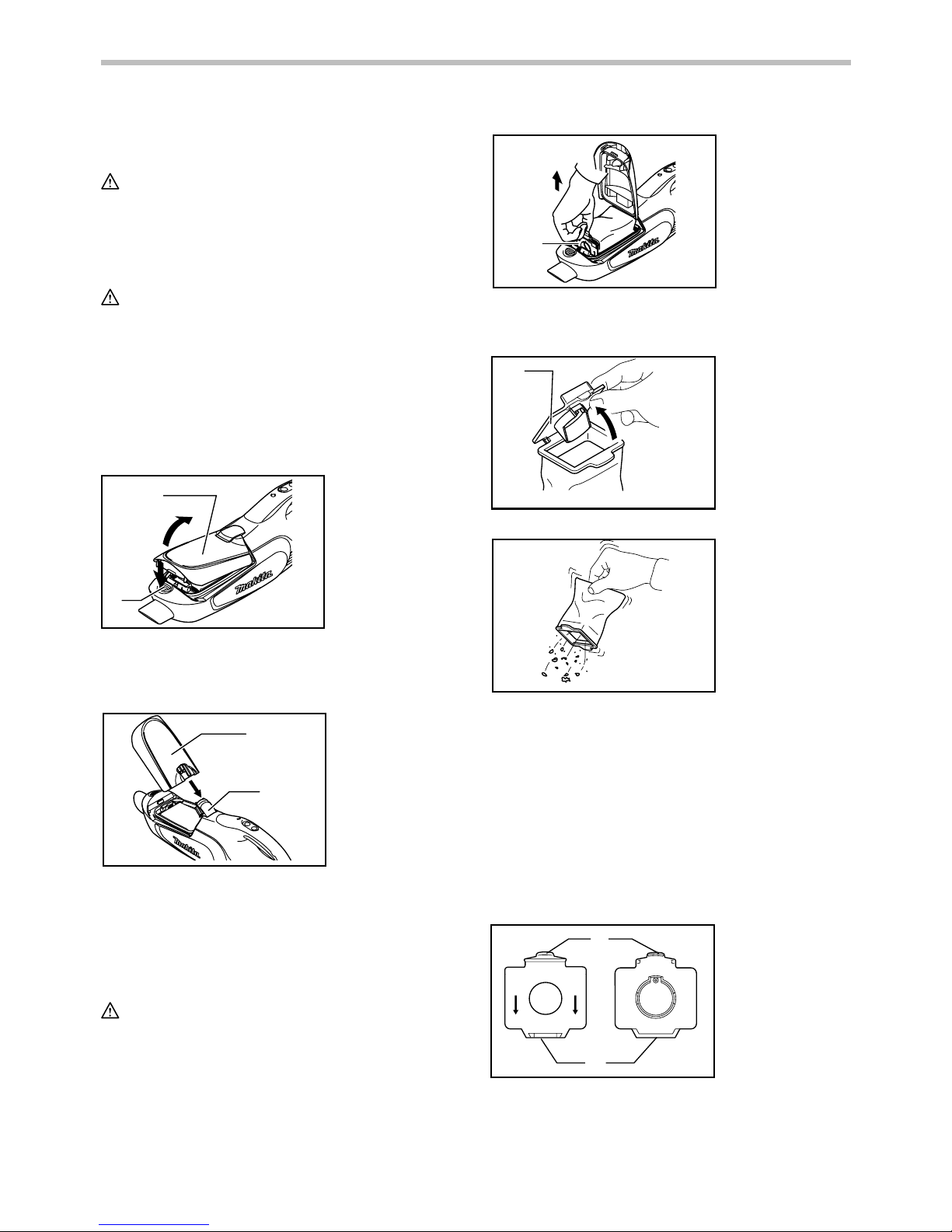 makita
makita
makita