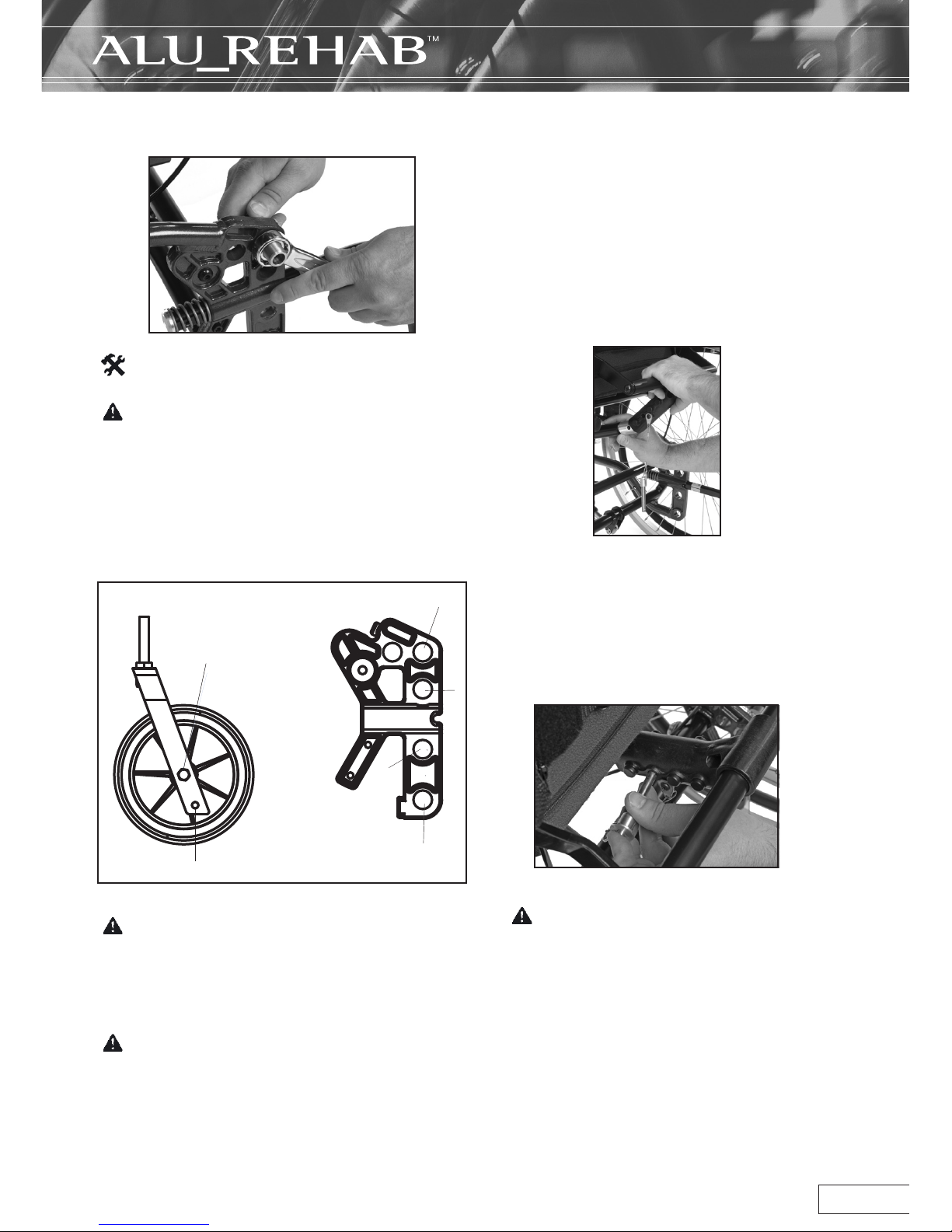 ALU_REHAB™