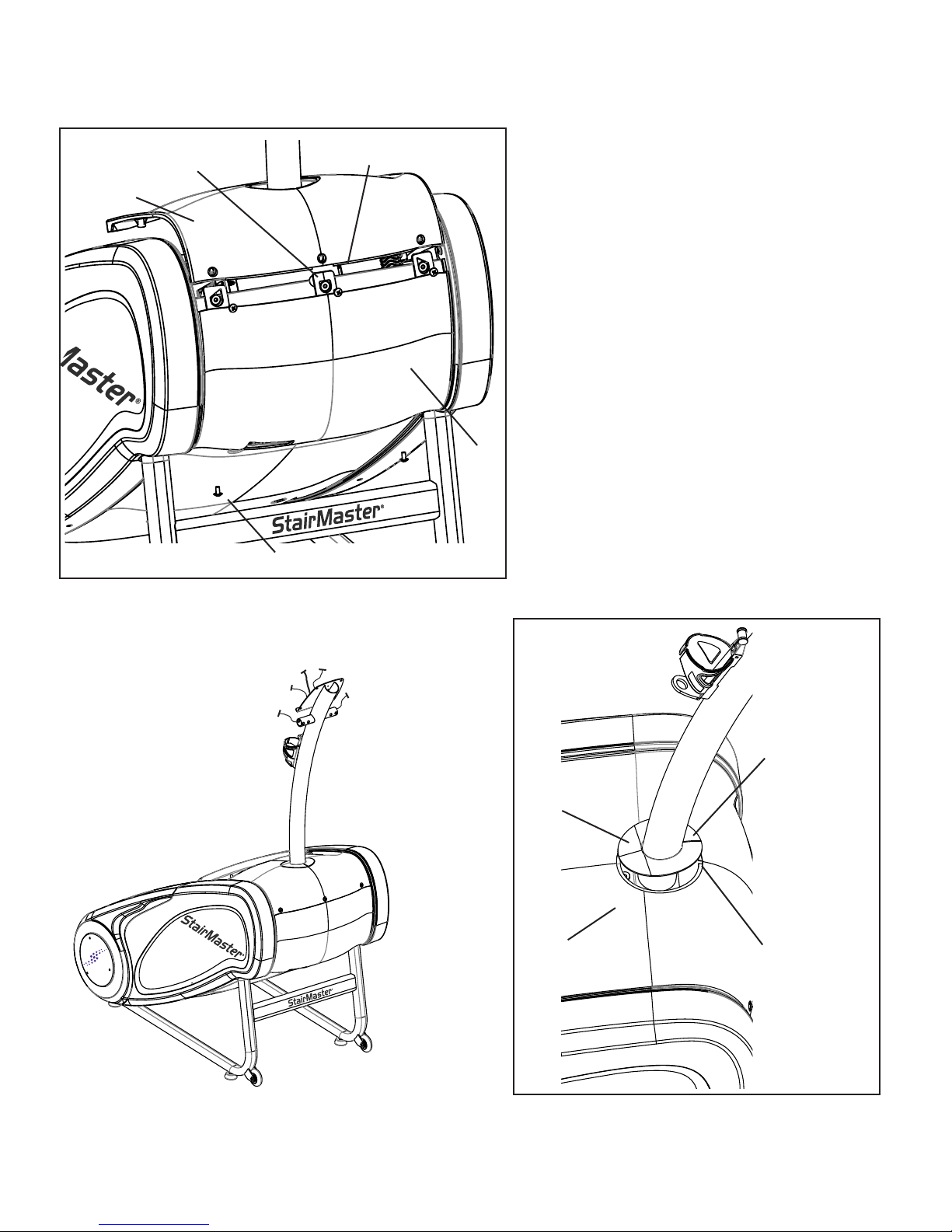 Master®

StairMaster®

StairMaster

StairMaster