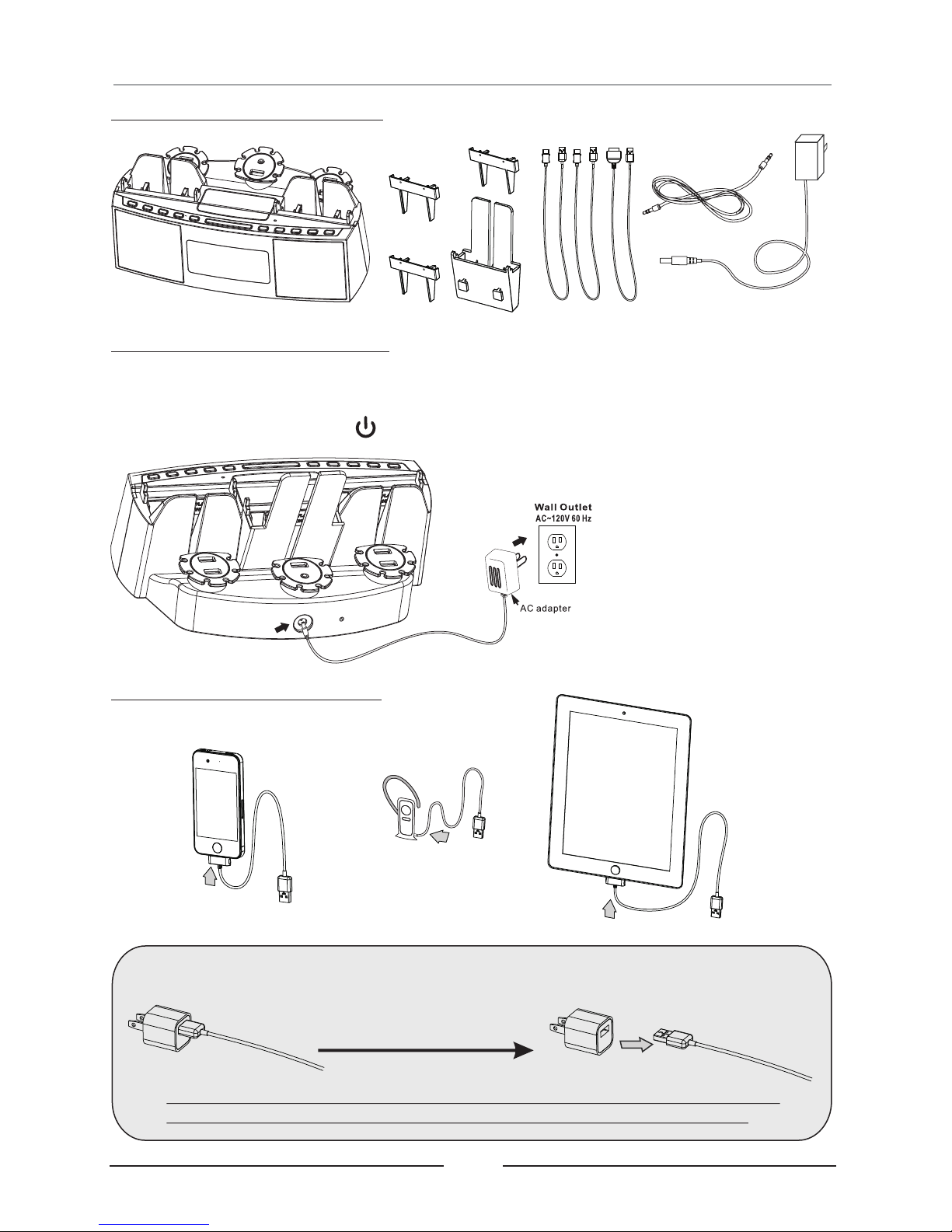 Wall Outlet
AC~120V 60 Hz

AC adapter