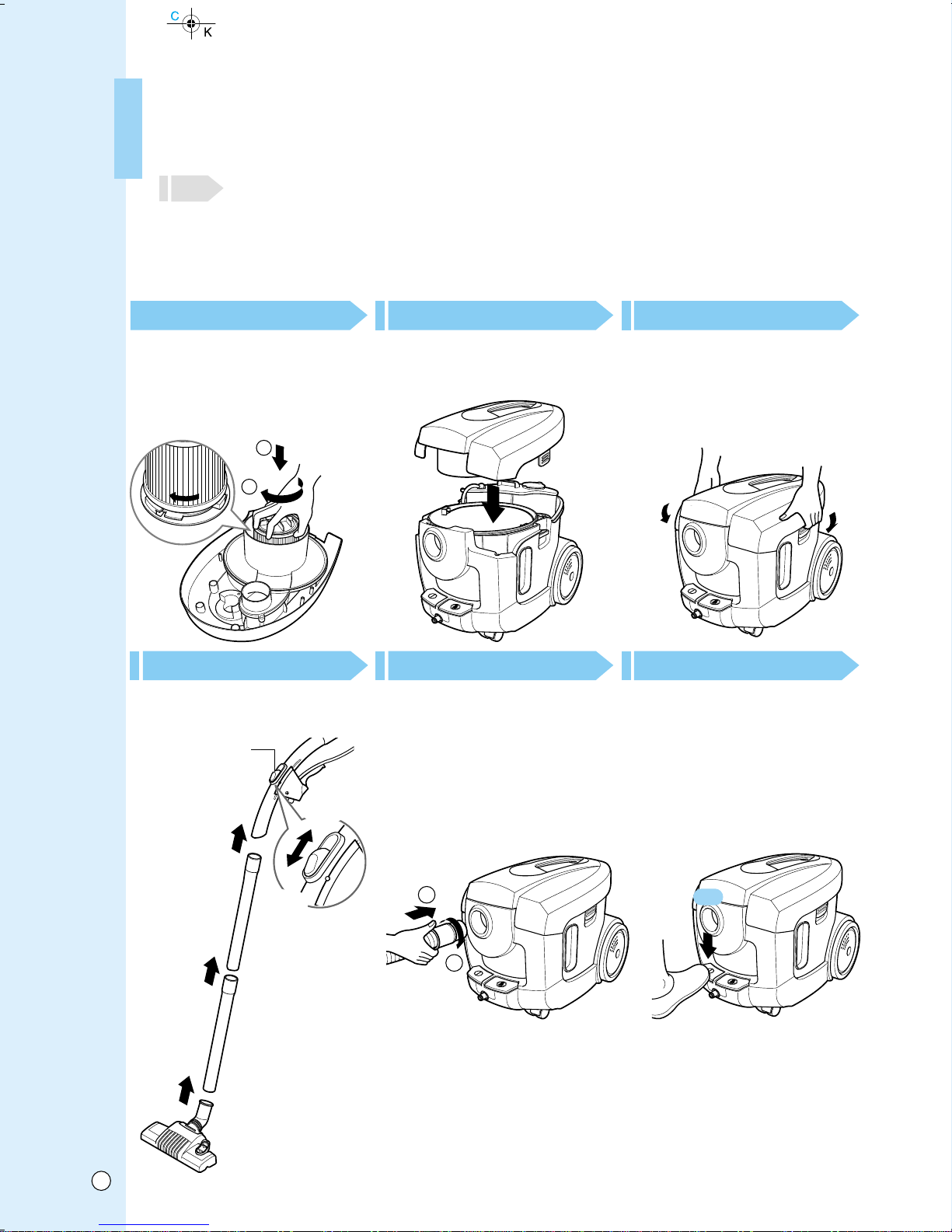 C
K