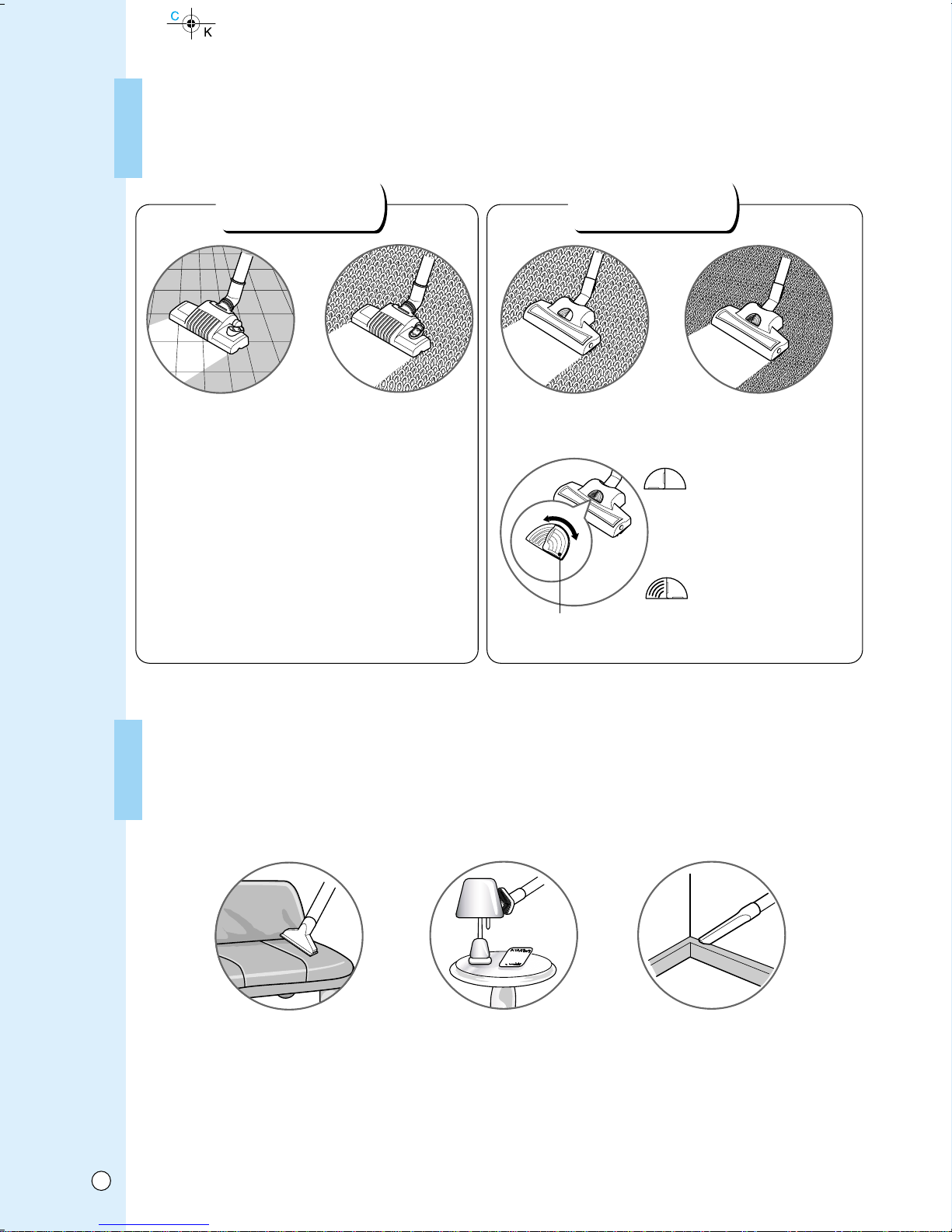 C
K