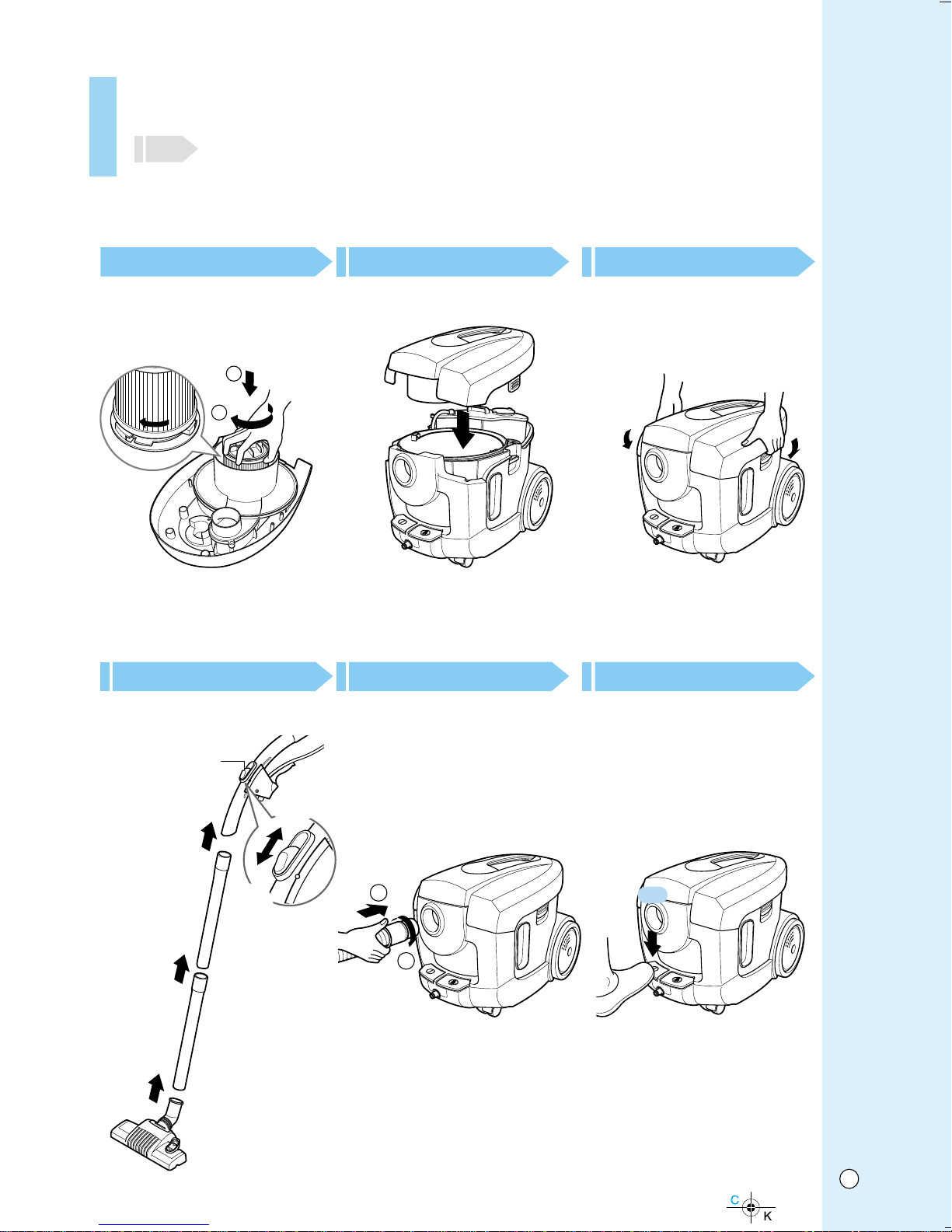 C
K