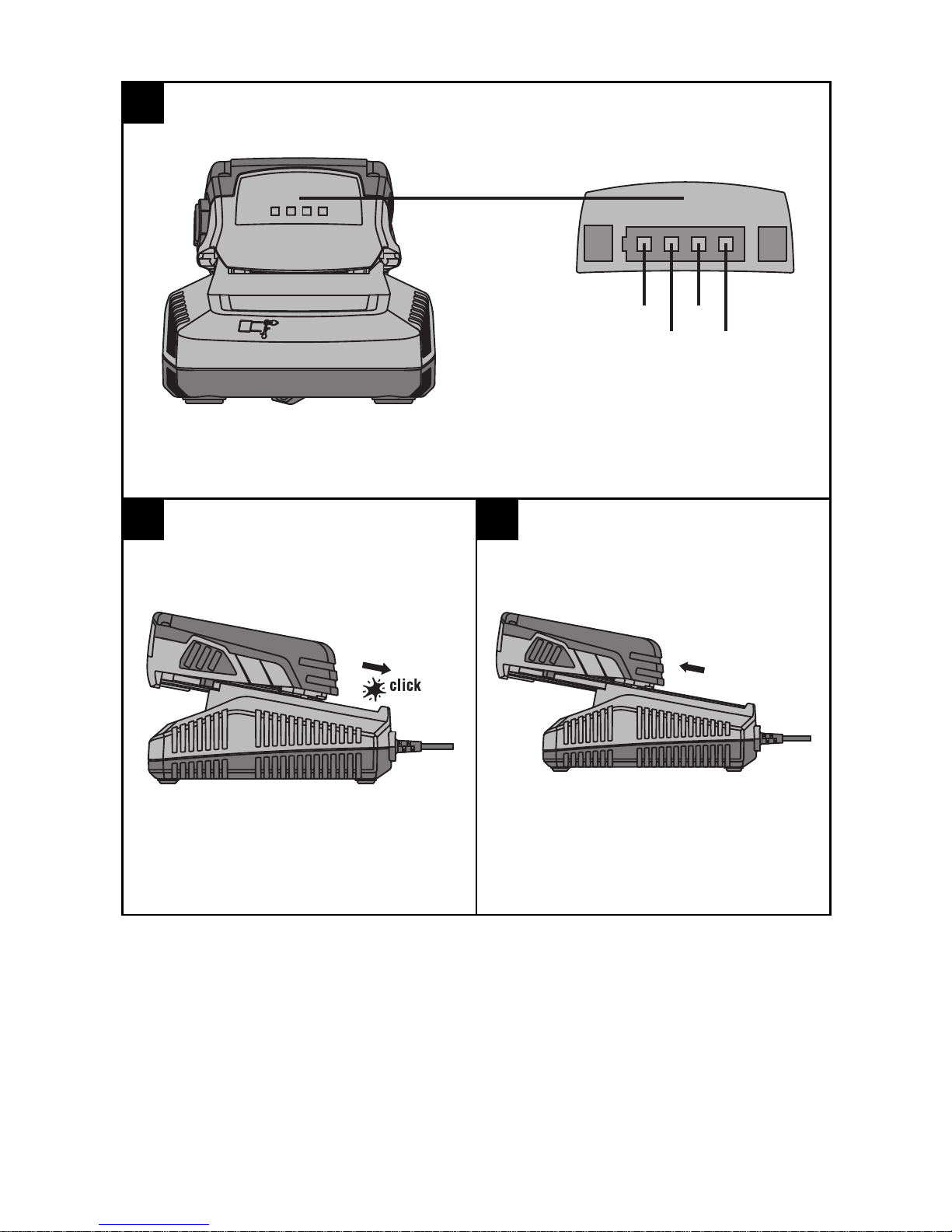 click