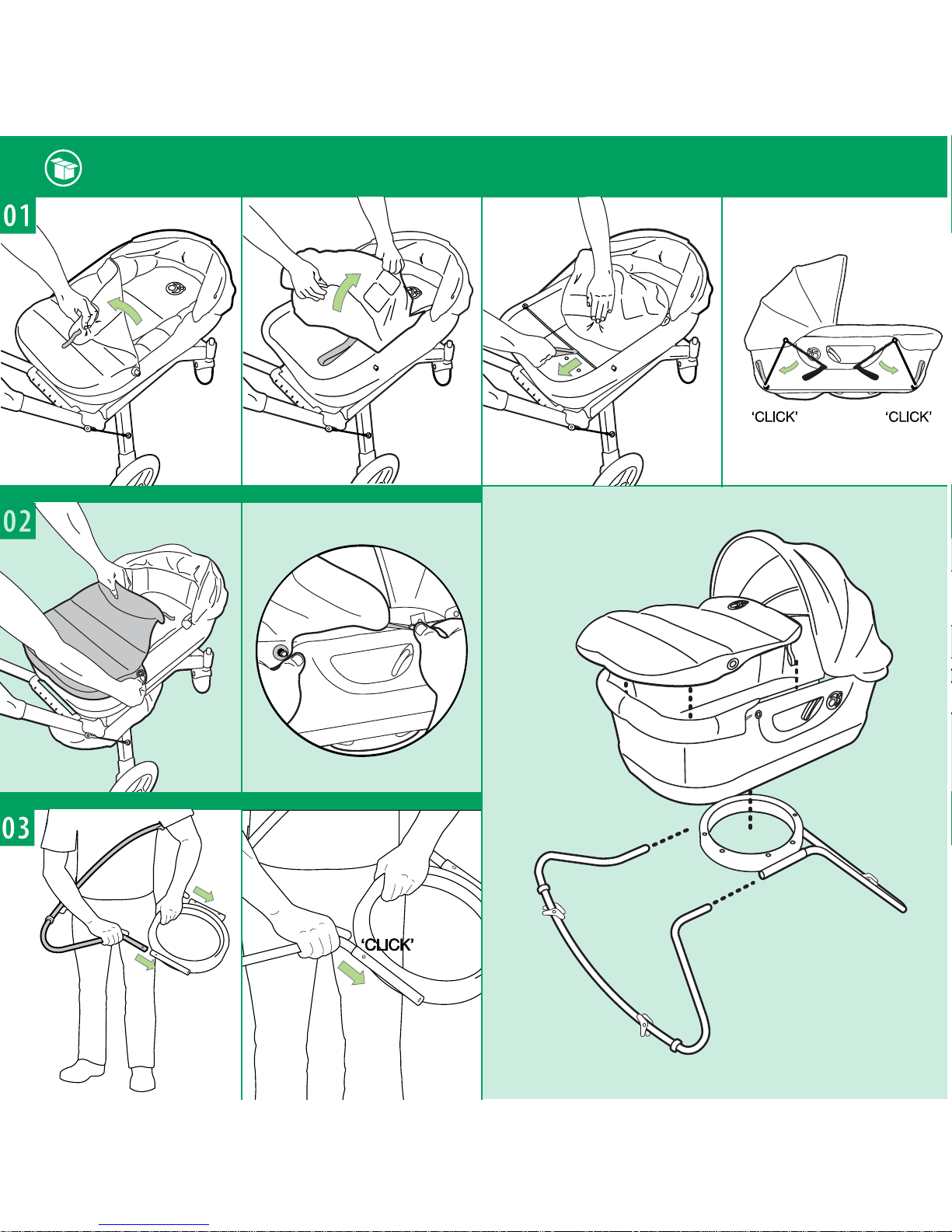 01

'CLICK' 'CLICK'

02

03

'CLICK'