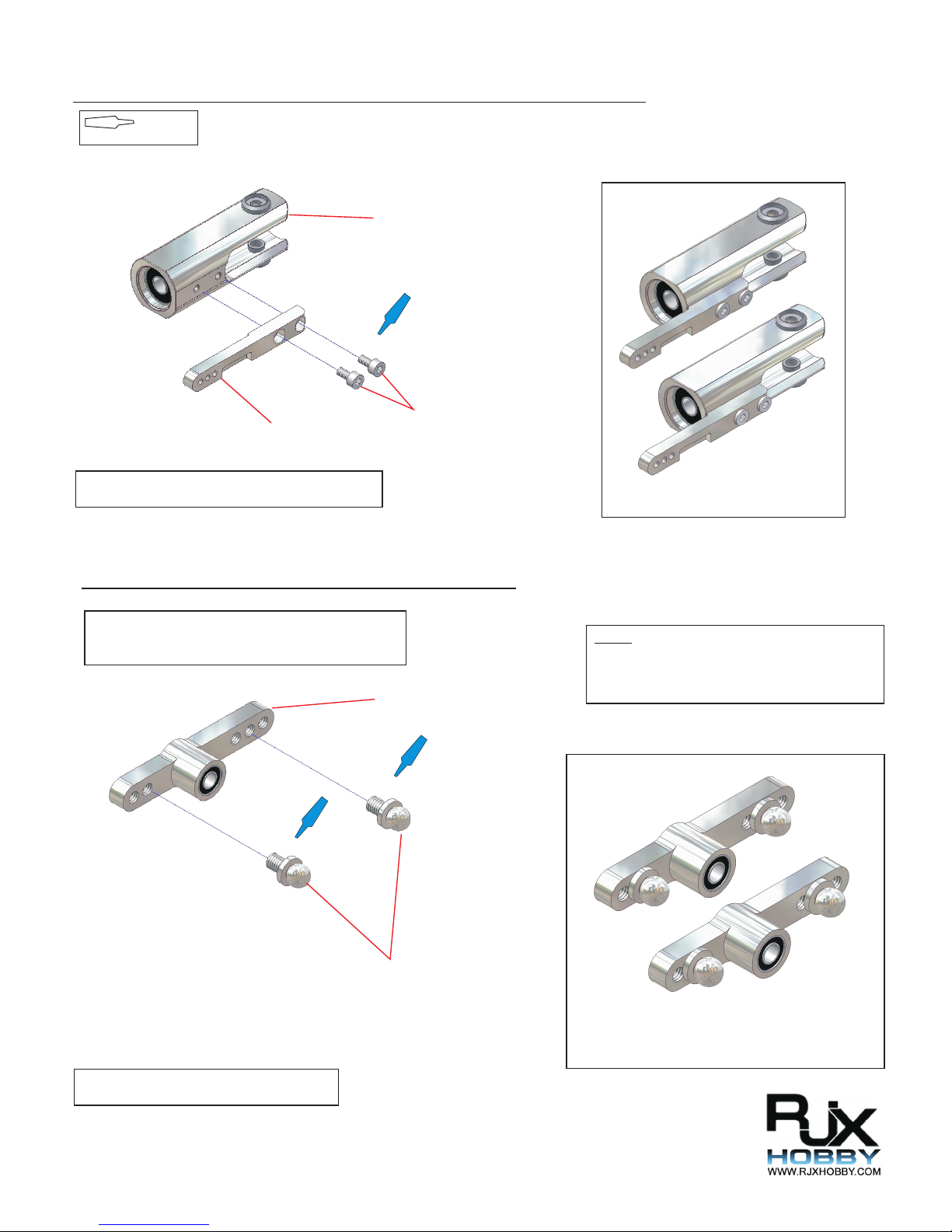 RJX
HOBBY
WWW.RJXHOBBY.COM