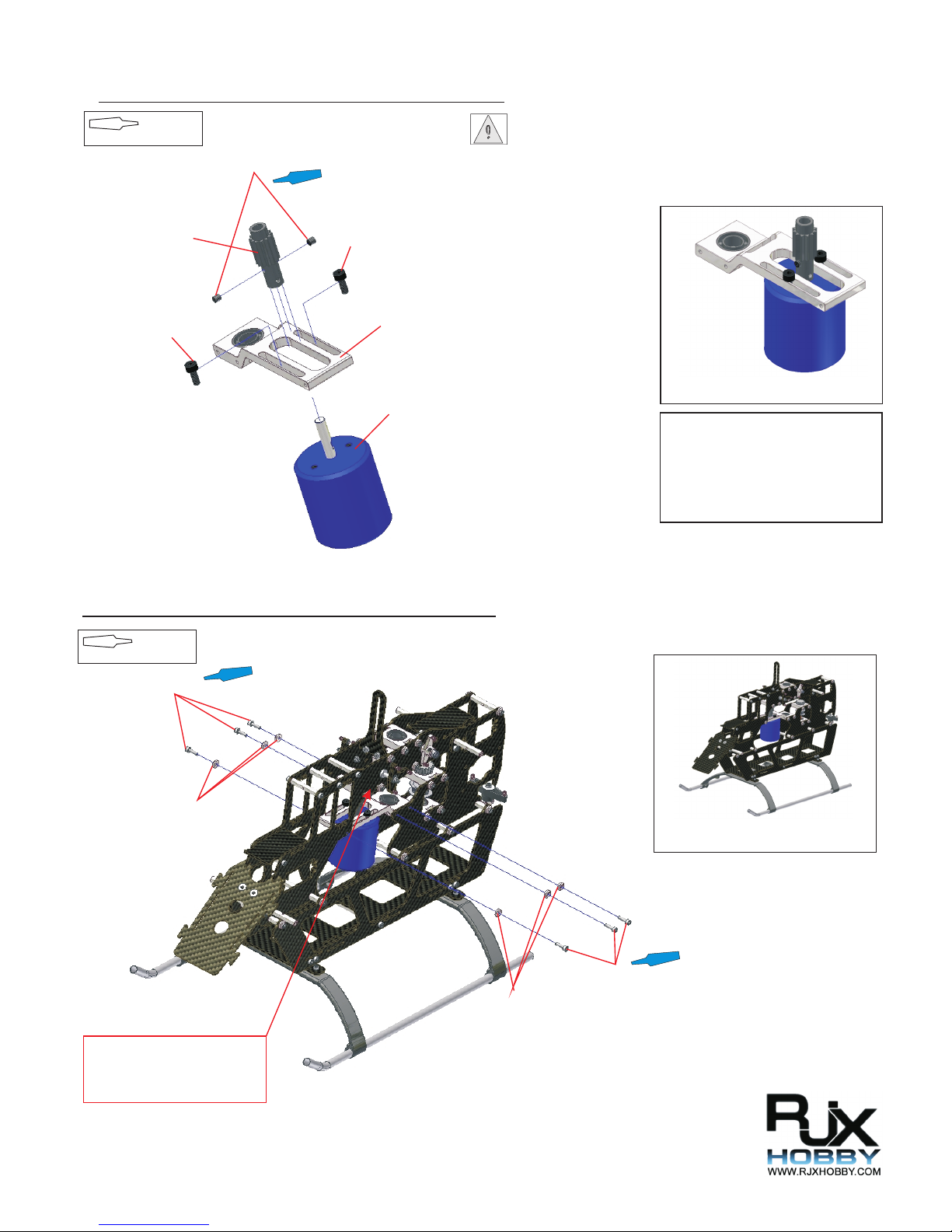 RJX
HOBBY
WWW.RJXHOBBY.COM