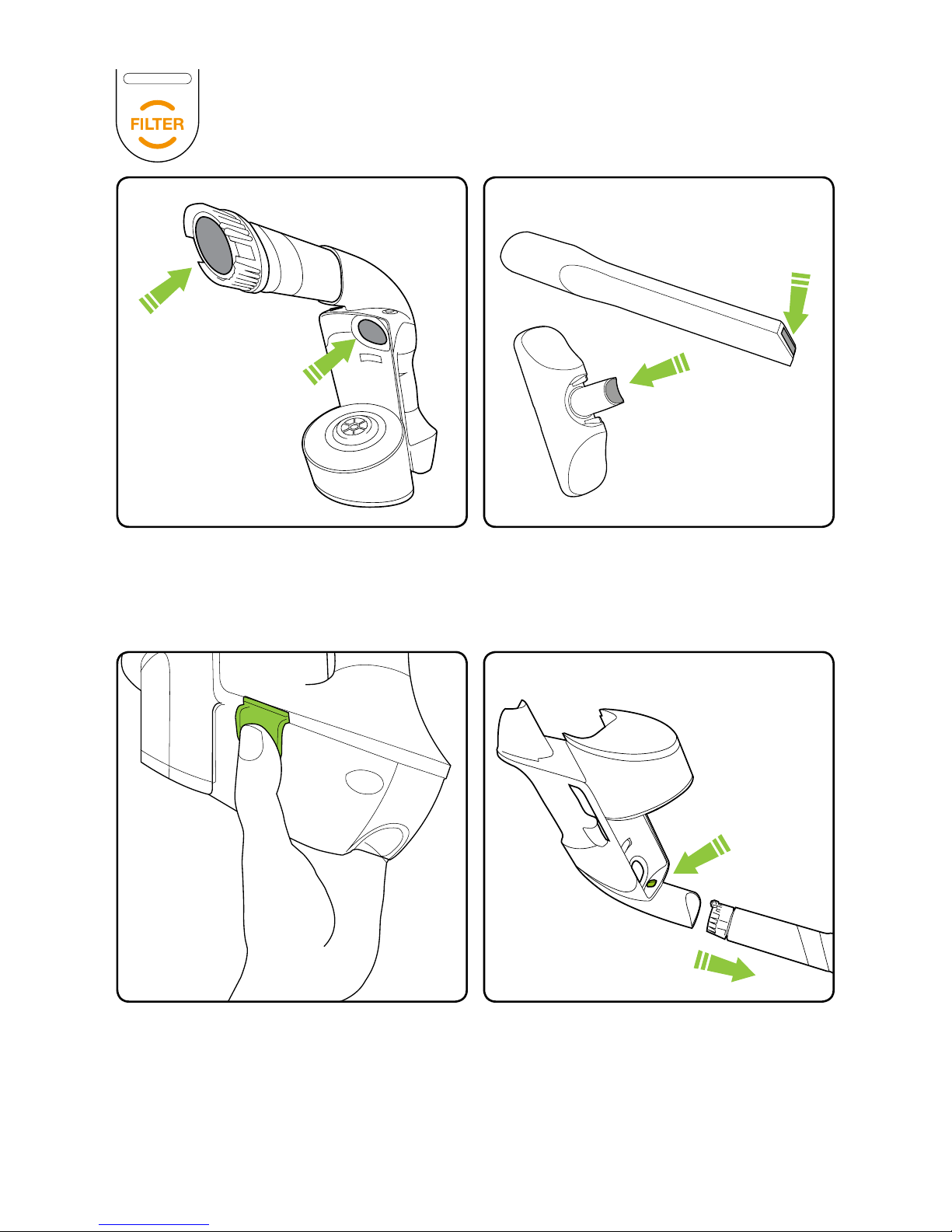 FILTER