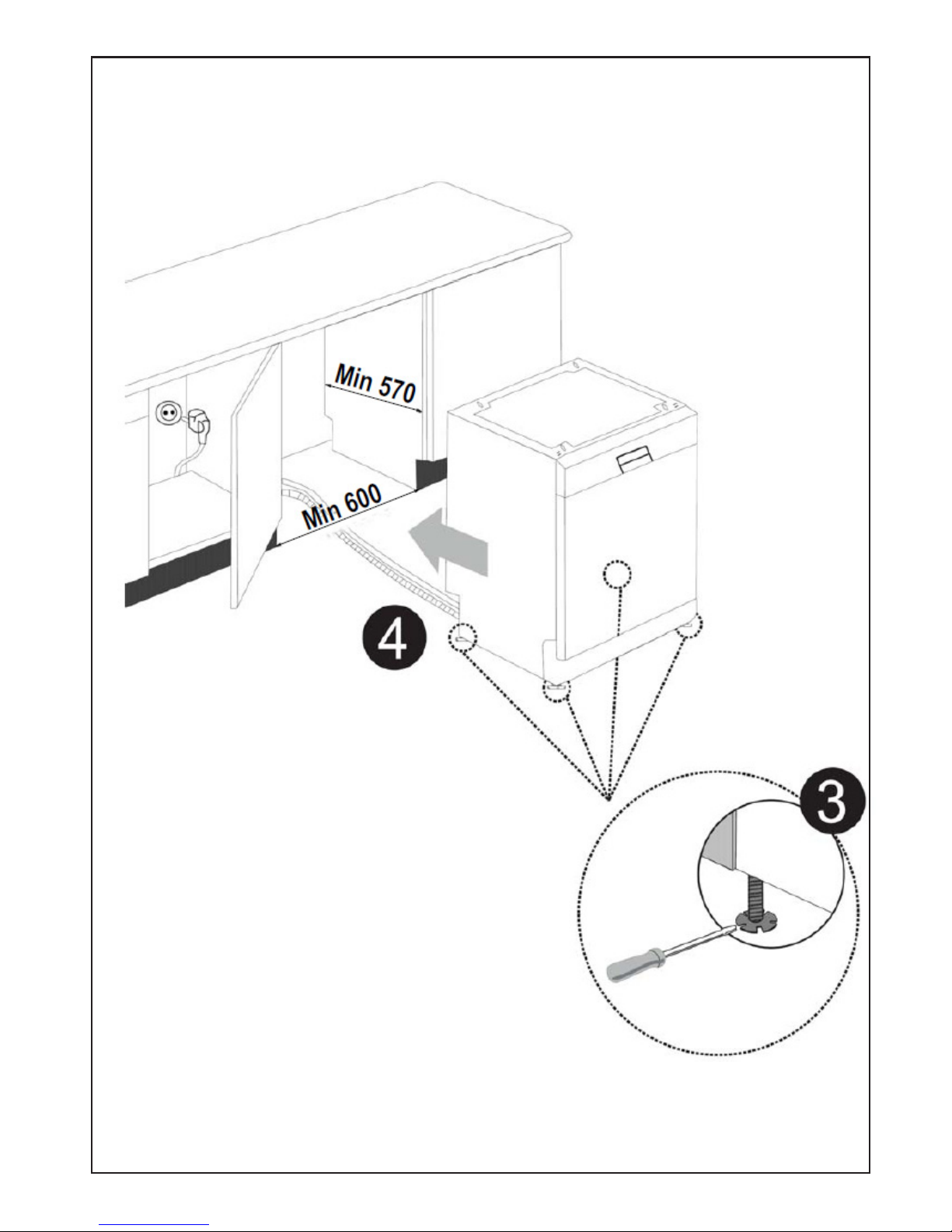 Min 570

Min 600

4

3