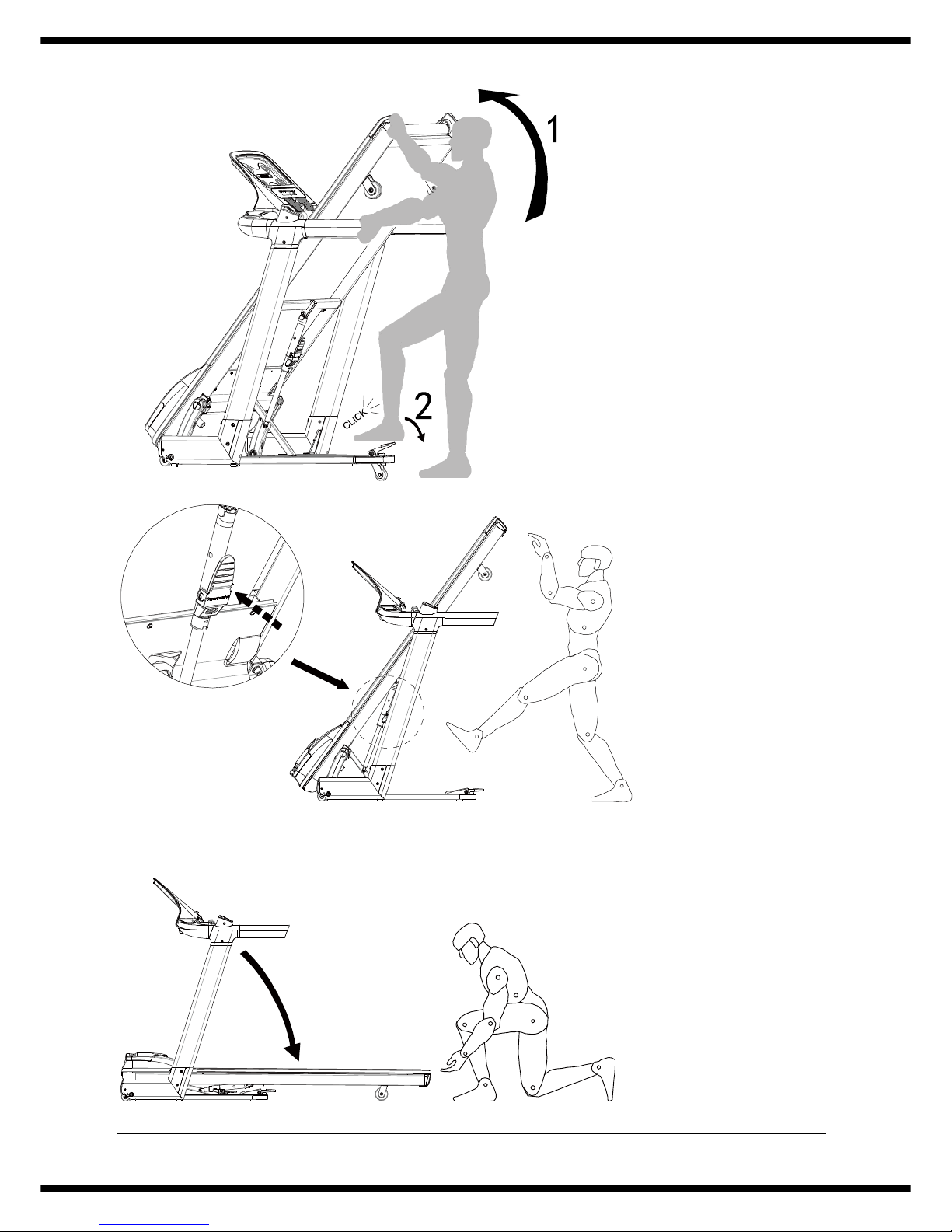 1

CLICK

2