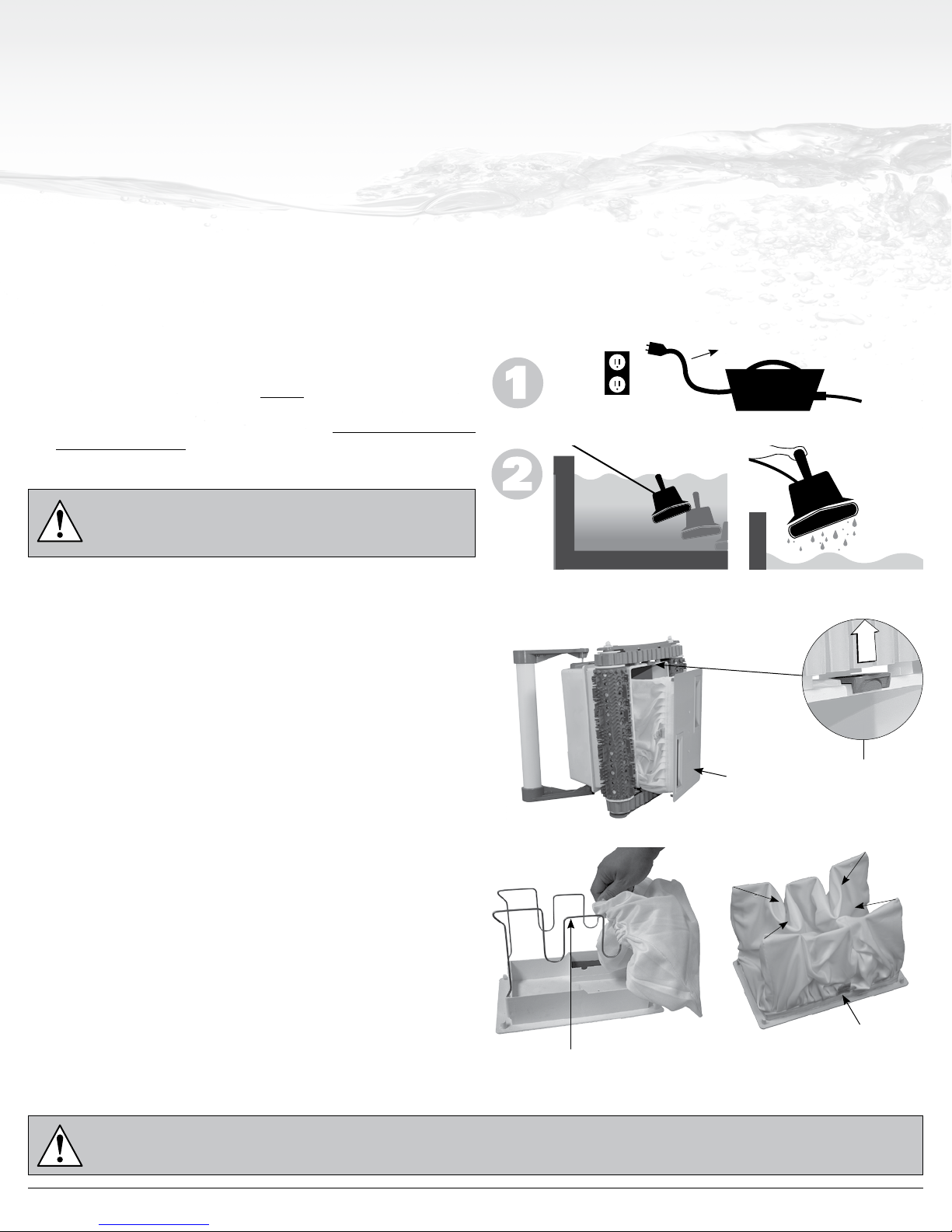 1

2