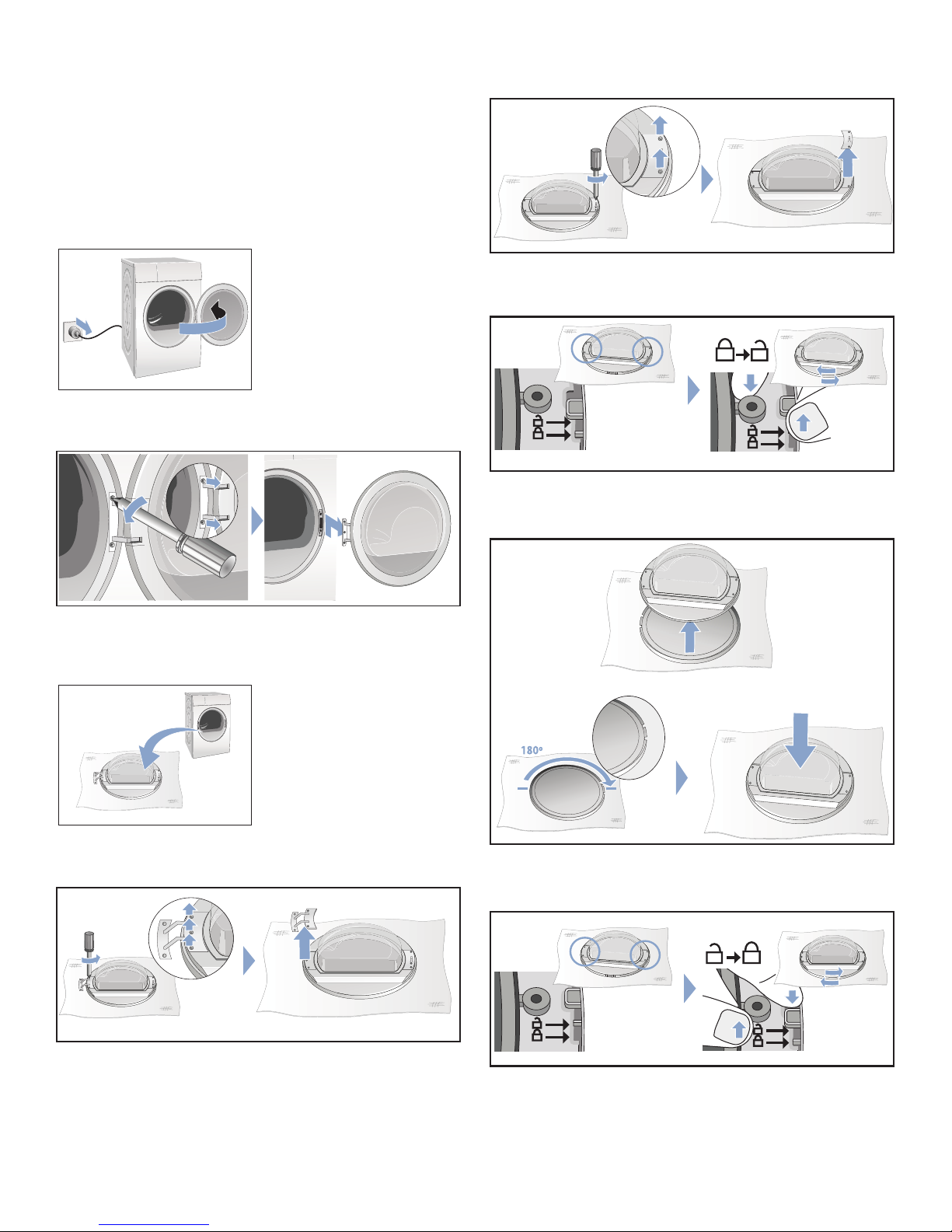 180°