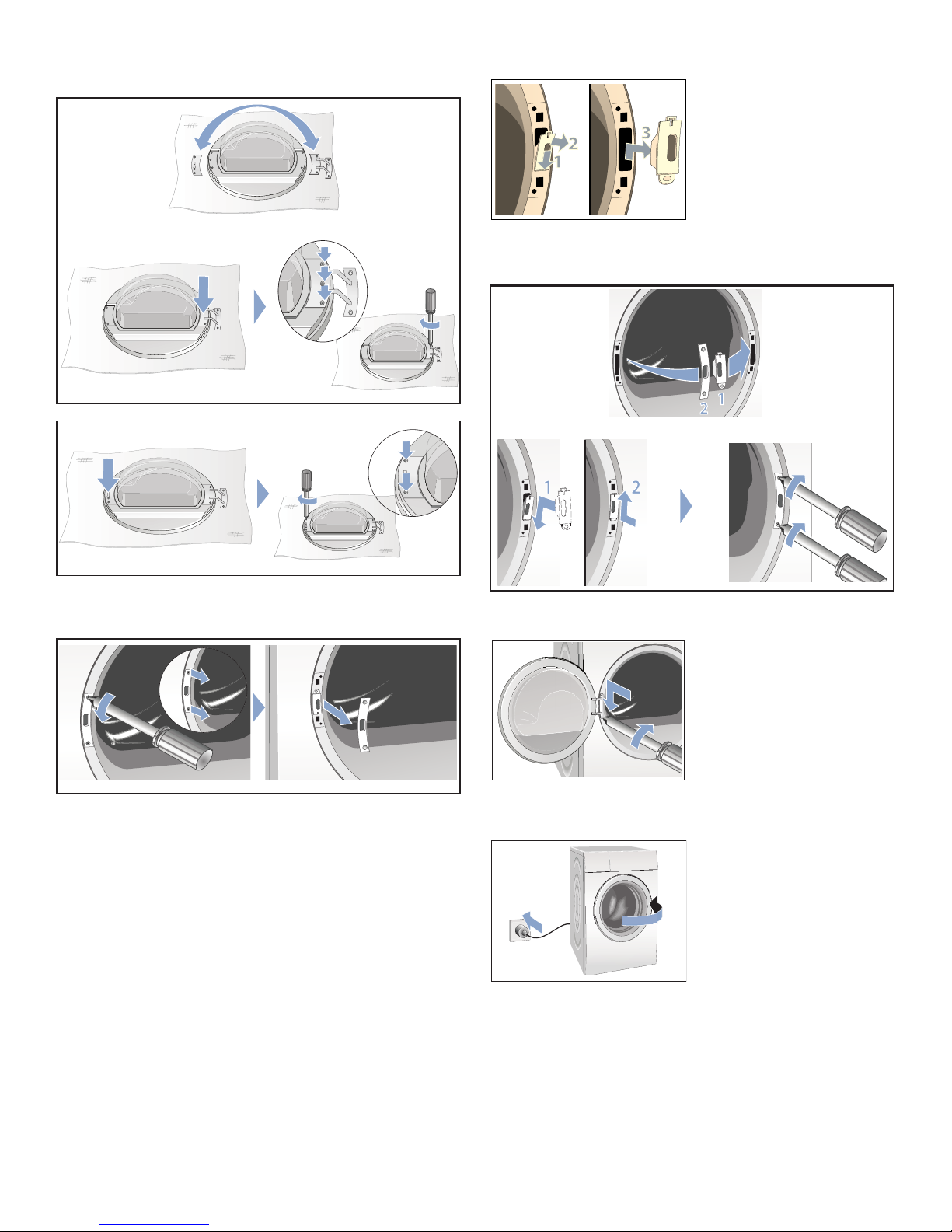 2
1
3

2
1

1
2