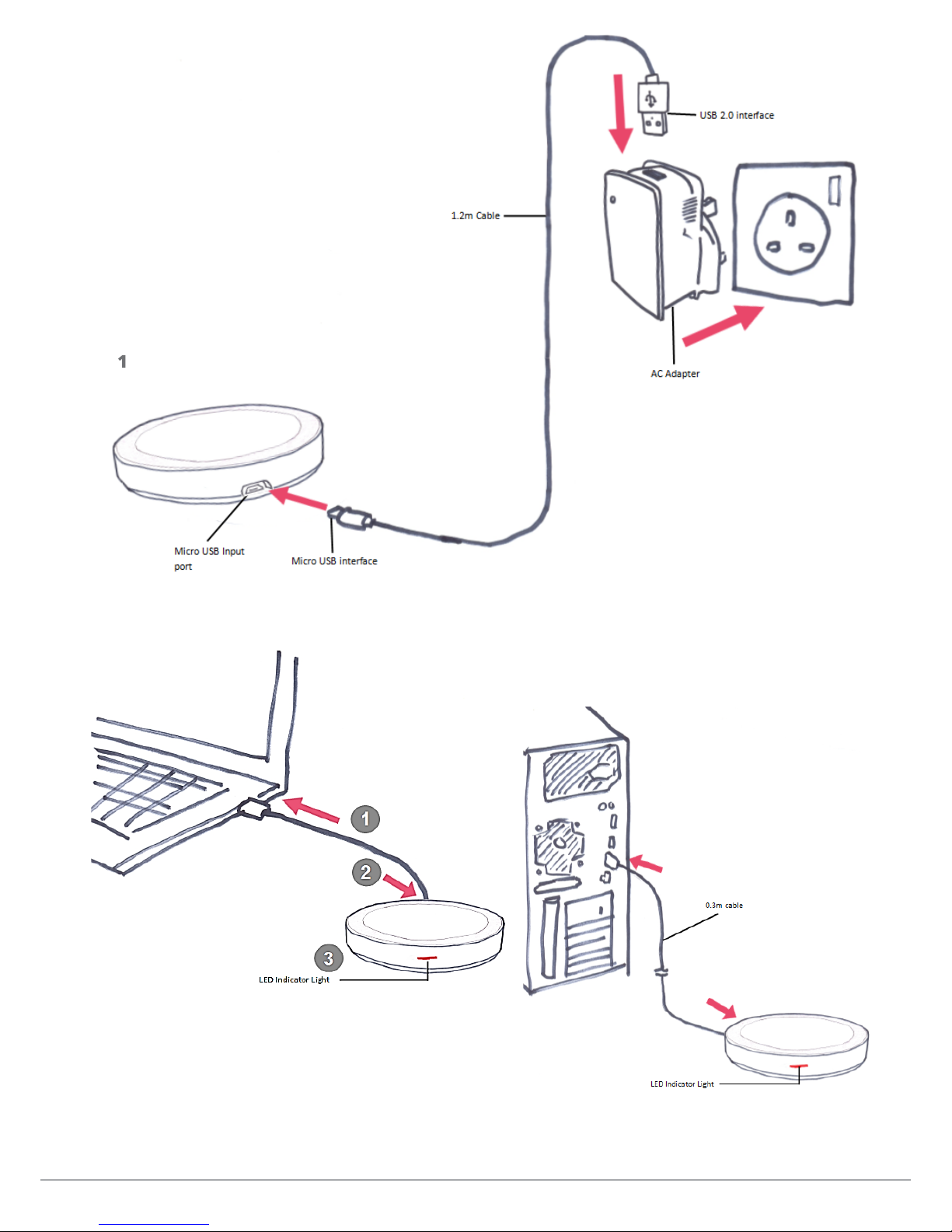 USB 2.0 interface

1.2m Cable

AC Adapter

1

Micro USB Input port

Micro USB interface

1

2

3

LED Indicator Light

0.3m cable

LED Indicator Light